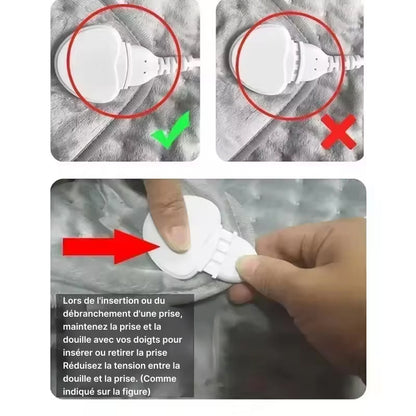 Lors de l'insertion ou du débranchement d'une prise, maintenez la prise et la douille avec vos doigts pour insérer ou retirer la prise Réduisez la tension entre la douille et la prise. (Comme indiqué sur la figure)