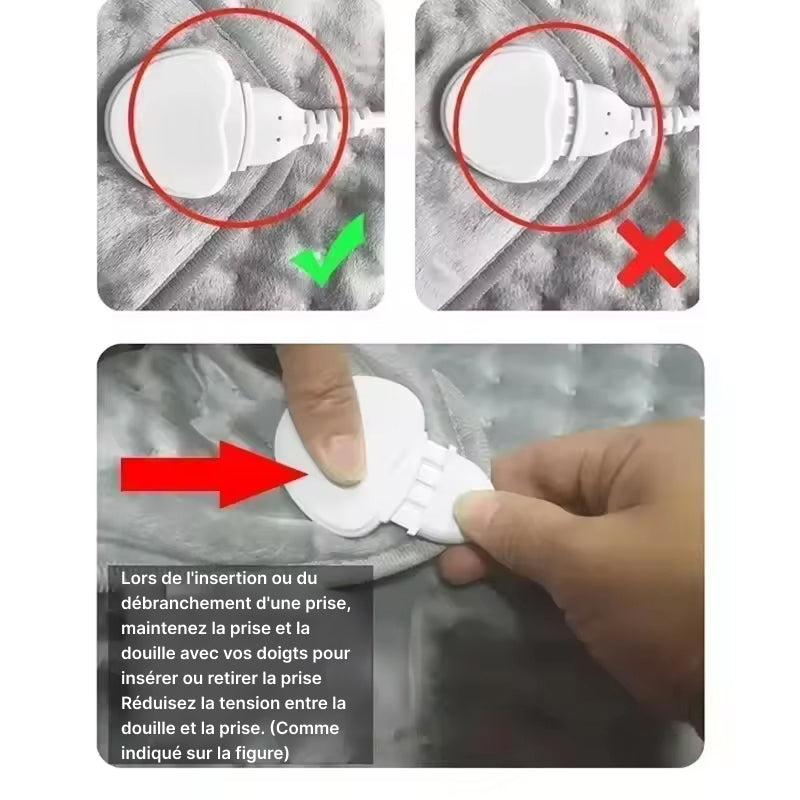 Lors de l'insertion ou du débranchement d'une prise, maintenez la prise et la douille avec vos doigts pour insérer ou retirer la prise Réduisez la tension entre la douille et la prise. (Comme indiqué sur la figure)