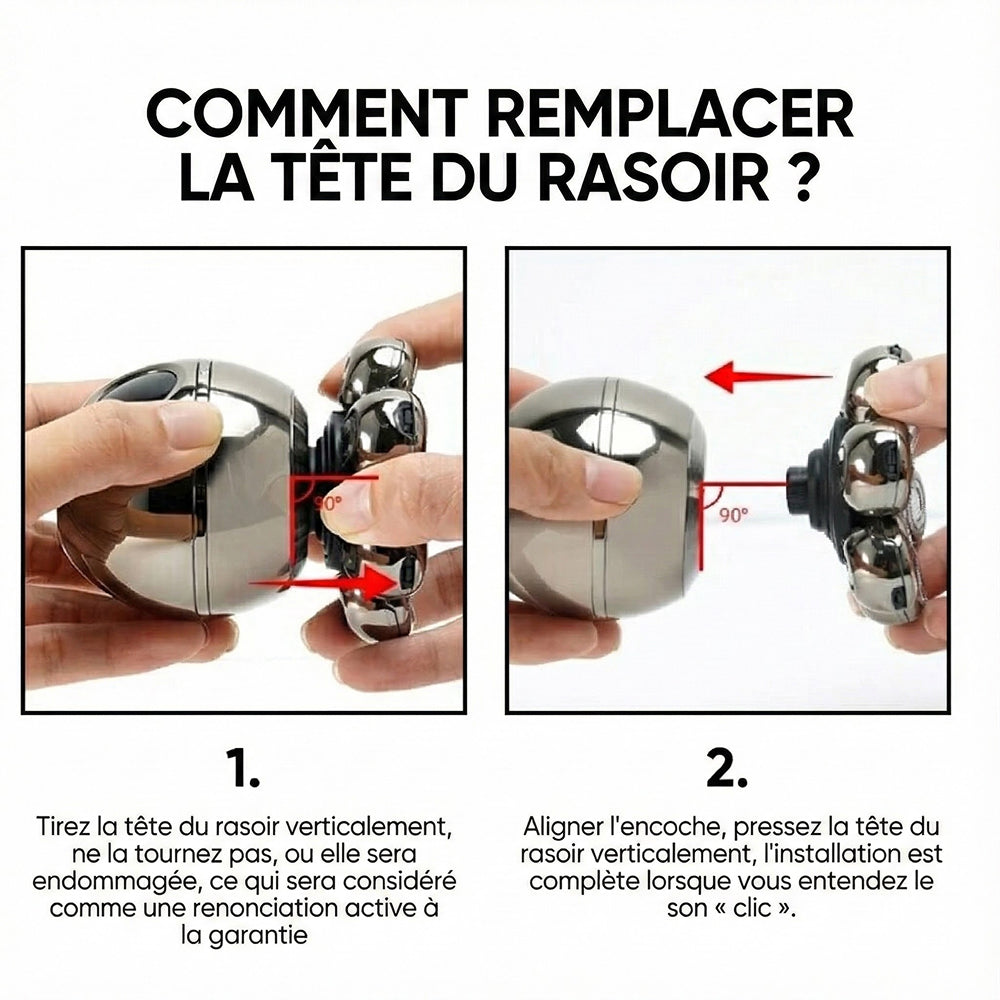 COMMENT REMPLACER LA TÊTE DU RASOIR ?

90°

90°

1.

Tirez la tête du rasoir verticalement, ne la tournez pas, ou elle sera endommagée, ce qui sera considéré comme une renonciation active à la garantie

2.

Aligner l'encoche, pressez la tête du rasoir verticalement, l'installation est complète lorsque vous entendez le son « clic ».