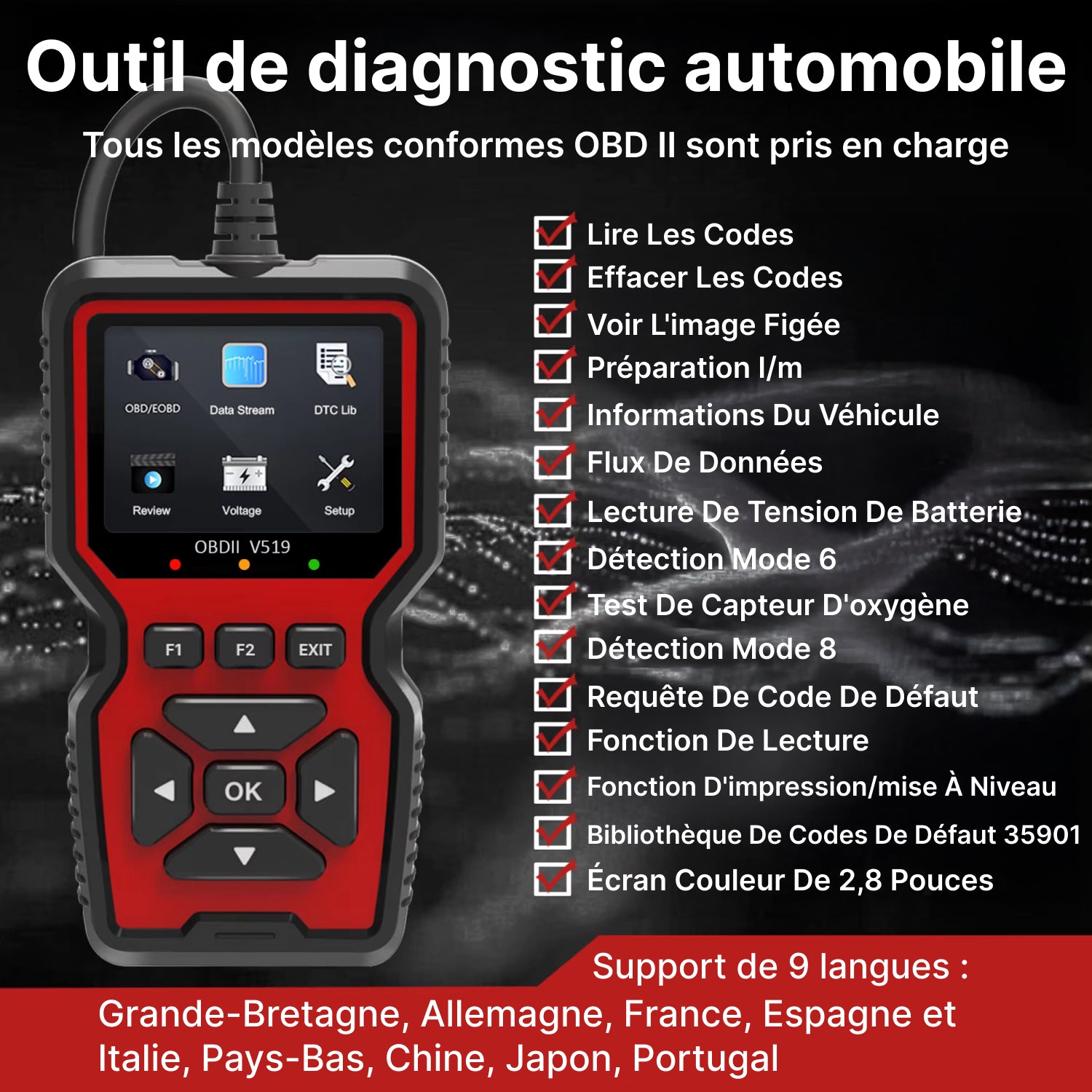 Outil de diagnostic automobile

Tous les modèles conformes OBD II sont pris en charge

OBD/EOBD
Data Stream
DTC Lib
Review
Voltage
Setup
OBDII V519

F1
F2
EXIT
OK

Lire Les Codes
Effacer Les Codes
Voir L'image Figée
Préparation I/m
Informations Du Véhicule
Flux De Données
Lecture De Tension De Batterie
Détection Mode 6
Test De Capteur D'oxygène
Détection Mode 8
Requête De Code De Défaut
Fonction De Lecture
Fonction D'impression/mise À Niveau
Bibliothèque De Codes De Défaut 35901
Écran Couleur De 2,8 Pouces

Support de 9 langues :
Grande-Bretagne, Allemagne, France, Espagne et Italie, Pays-Bas, Chine, Japon, Portugal