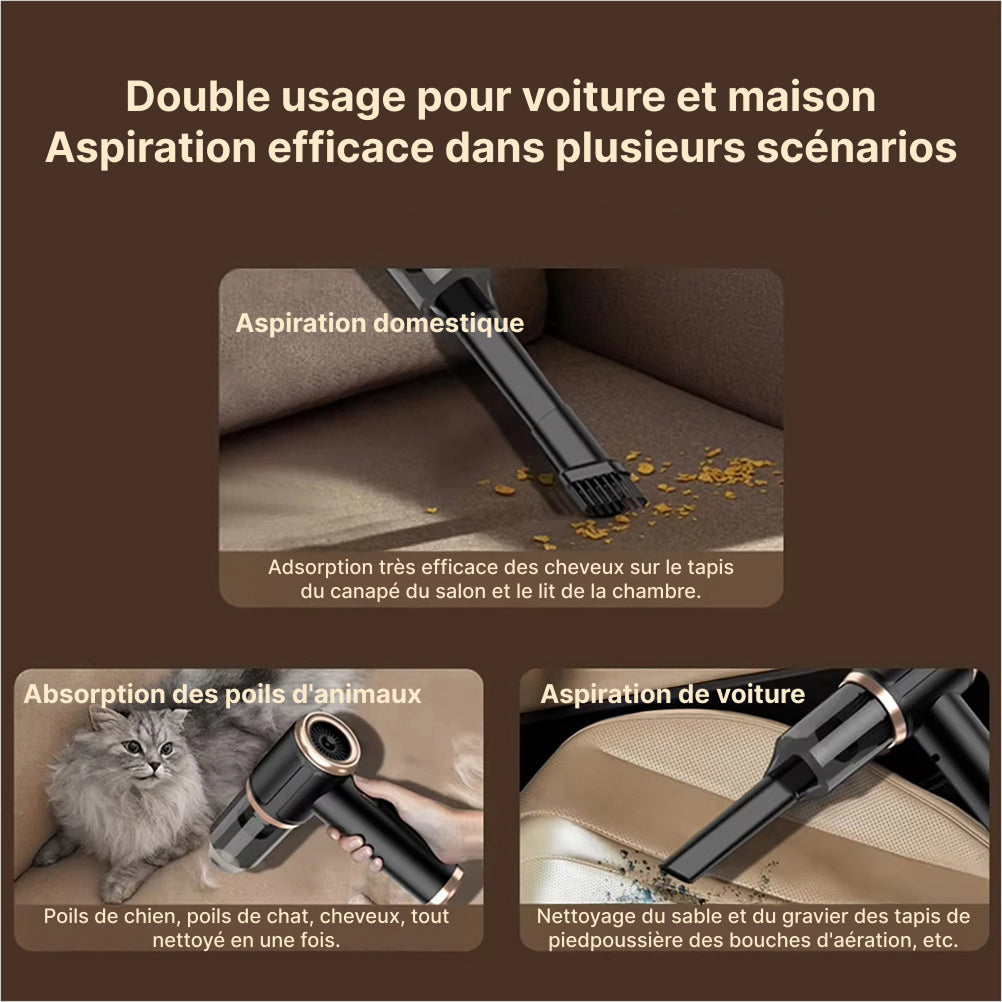 Double usage pour voiture et maison
Aspiration efficace dans plusieurs scénarios

Aspiration domestique

Adsorption très efficace des cheveux sur le tapis du canapé du salon et le lit de la chambre.

Absorption des poils d'animaux

Poils de chien, poils de chat, cheveux, tout nettoyé en une fois.

Aspiration de voiture

Nettoyage du sable et du gravier des tapis de piedpoussière des bouches d'aération, etc.