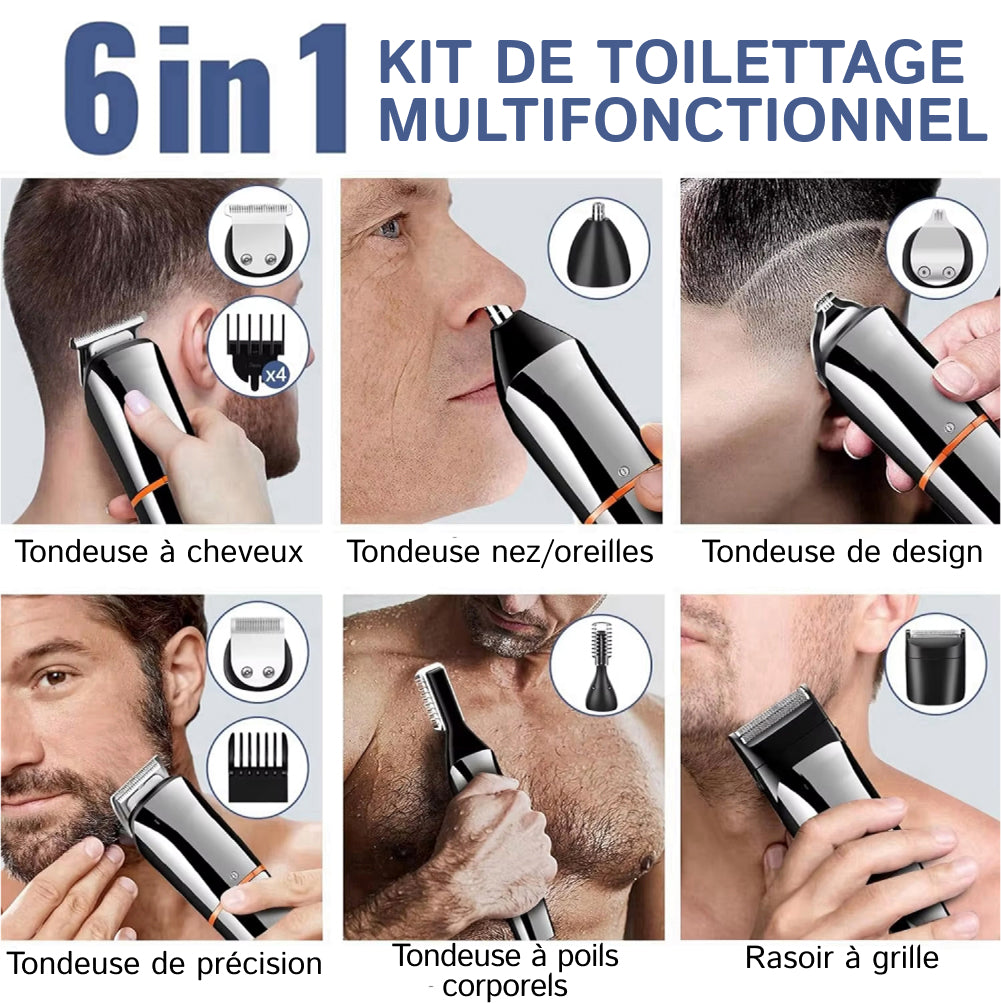 6 in 1 KIT DE TOILETTAGE MULTIFONCTIONNEL

x4

Tondeuse à cheveux

Tondeuse nez/oreilles

Tondeuse de design

Tondeuse de précision

Tondeuse à poils corporels

Rasoir à grille