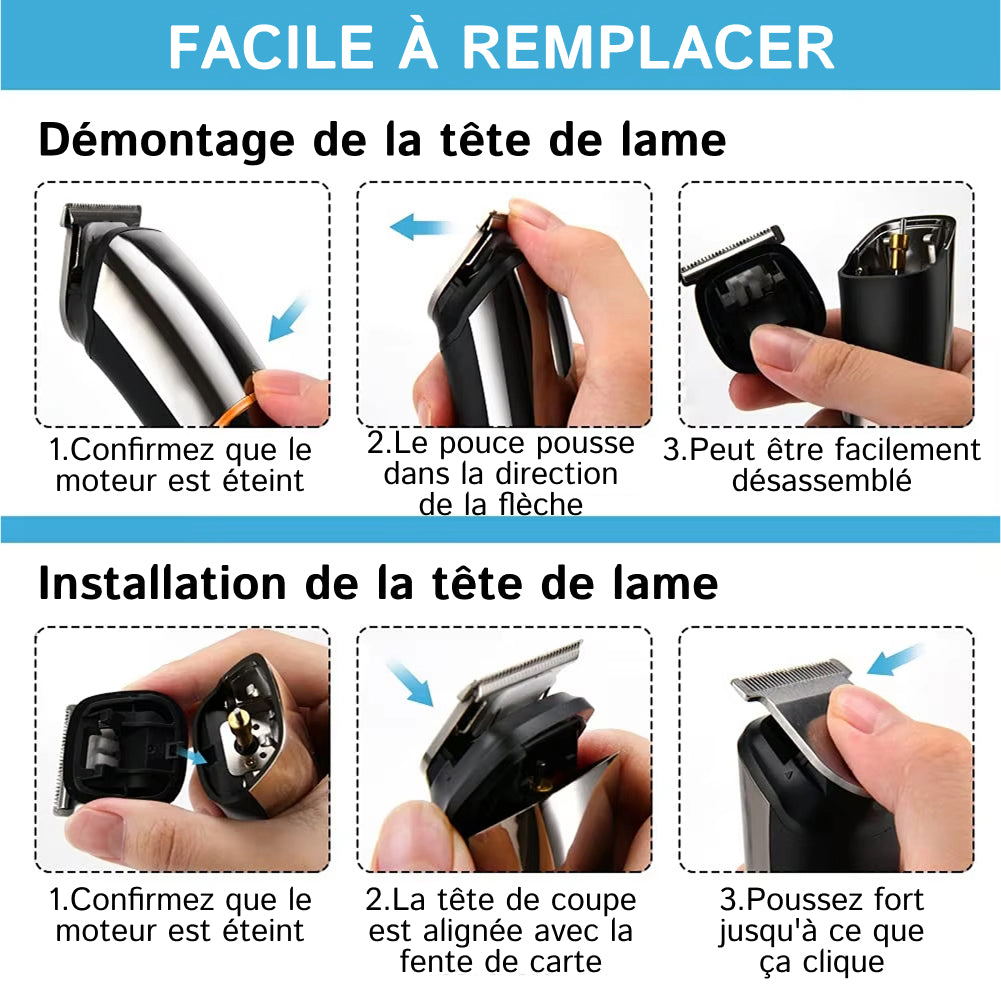 FACILE À REMPLACER

Démontage de la tête de lame

1.Confirmez que le moteur est éteint

2.Le pouce pousse dans la direction de la flèche

3.Peut être facilement désassemblé

Installation de la tête de lame

1.Confirmez que le moteur est éteint

2.La tête de coupe est alignée avec la fente de carte

3.Poussez fort jusqu'à ce que ça clique