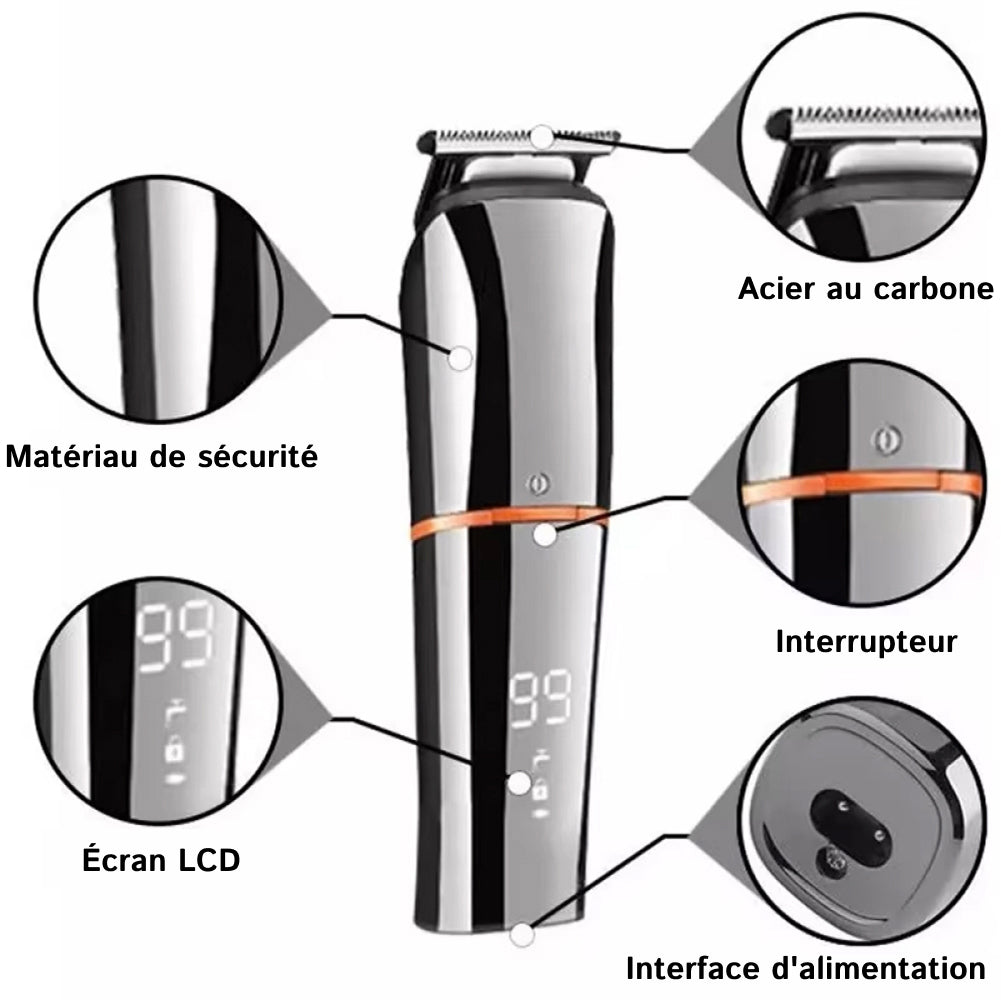 Acier au carbone

Matériau de sécurité

Interrupteur

99

99

Écran LCD

Interface d'alimentation