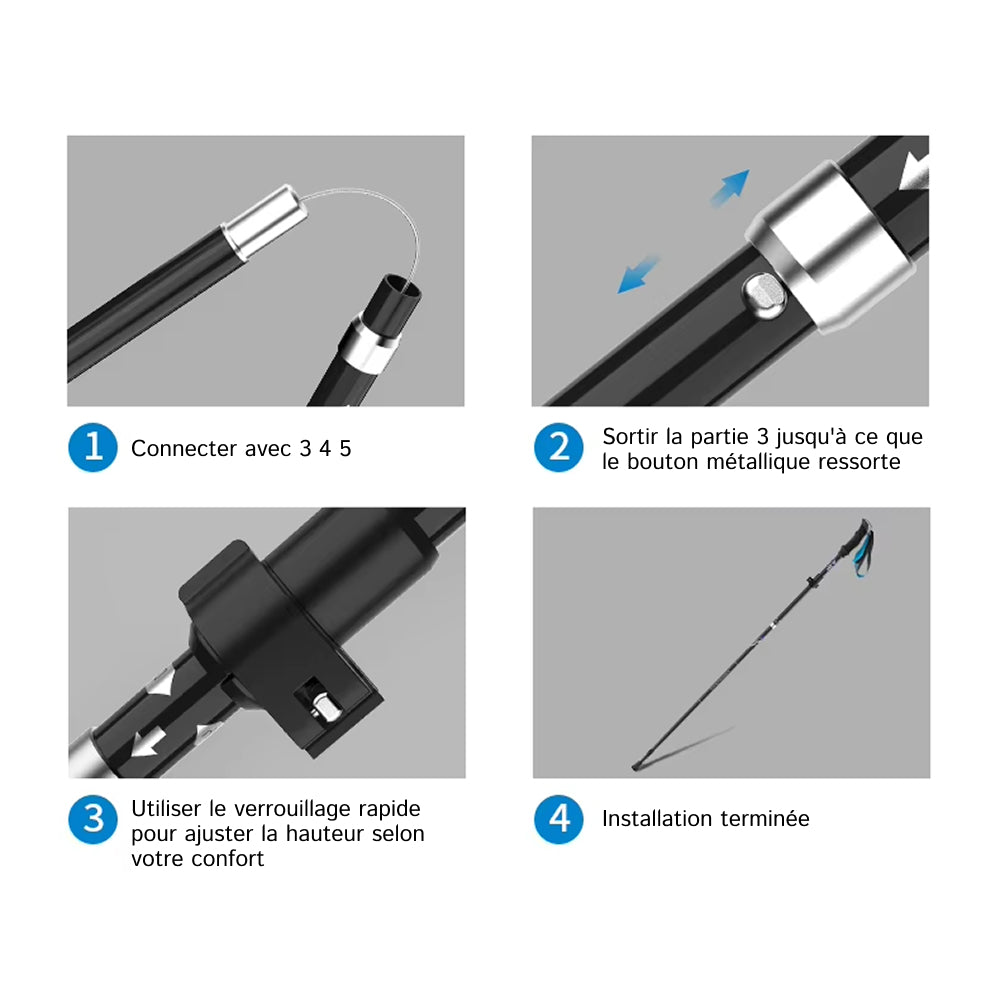 1 Connecter avec 3 4 5

2 Sortir la partie 3 jusqu'à ce que le bouton métallique ressorte

3 Utiliser le verrouillage rapide pour ajuster la hauteur selon votre confort

4 Installation terminée