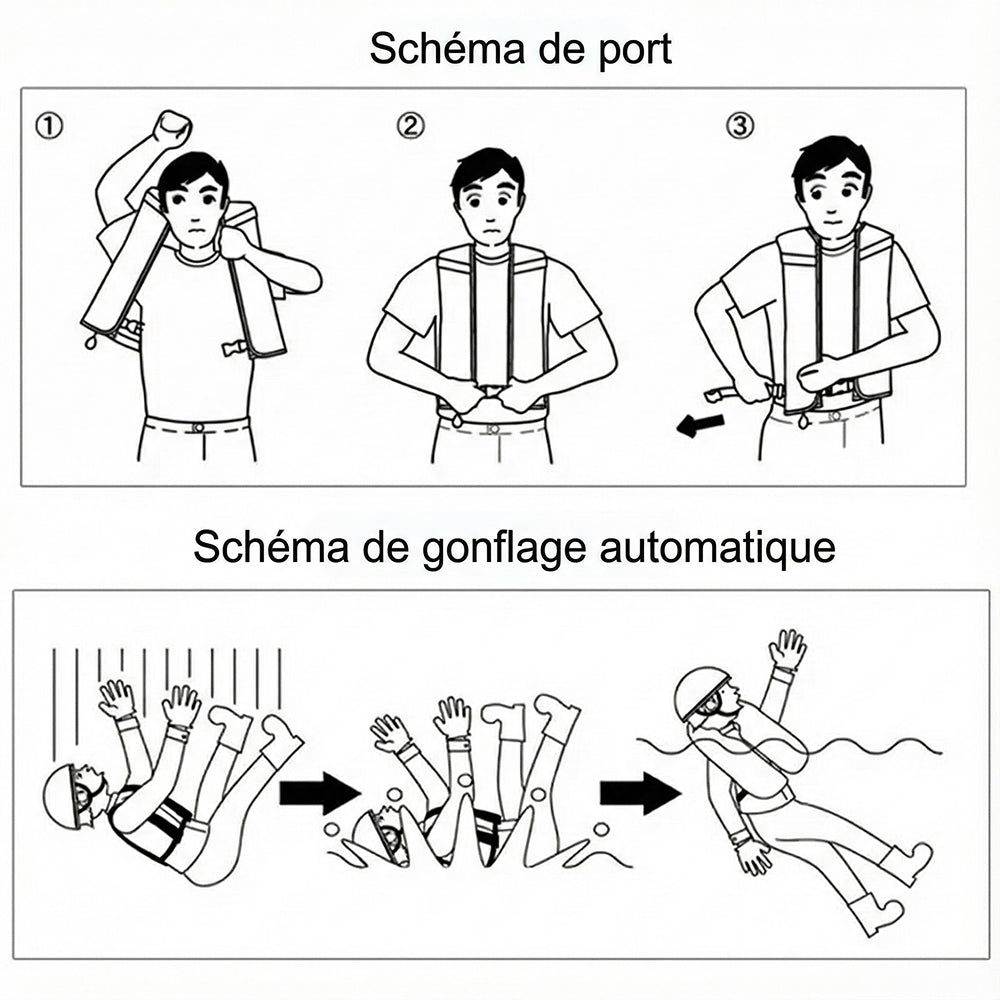 Schéma de port

①

②

③

Schéma de gonflage automatique