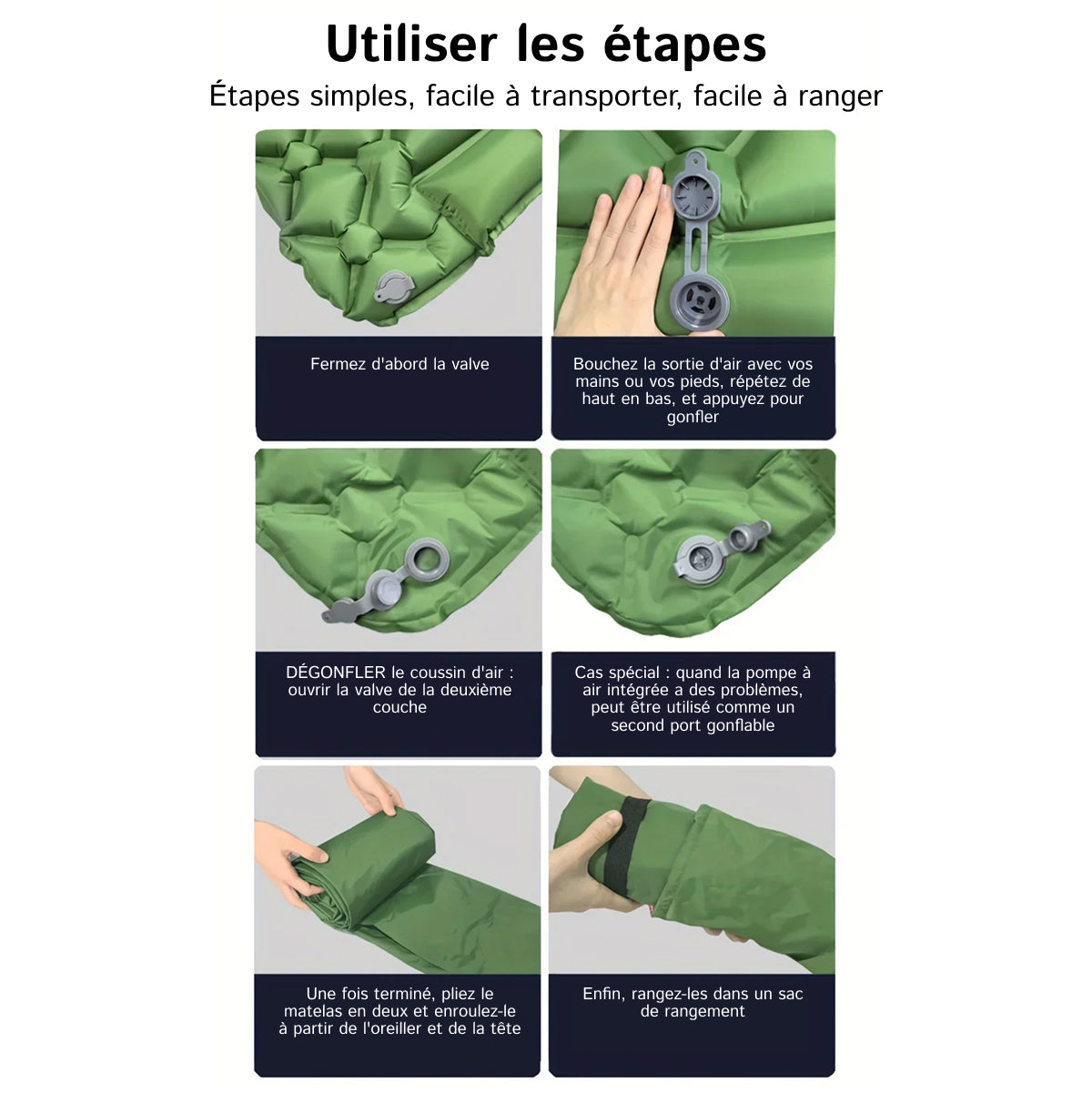 Utiliser les étapes

Étapes simples, facile à transporter, facile à ranger

Fermez d'abord la valve

Bouchez la sortie d'air avec vos mains ou vos pieds, répétez de haut en bas, et appuyez pour gonfler

DÉGONFLER le coussin d'air : ouvrir la valve de la deuxième couche

Cas spécial : quand la pompe à air intégrée a des problèmes, peut être utilisé comme un second port gonflable

Une fois terminé, pliez le matelas en deux et enroulez-le à partir de l'oreiller et de la tête

Enfin, rangez-les dans un sac de rangement