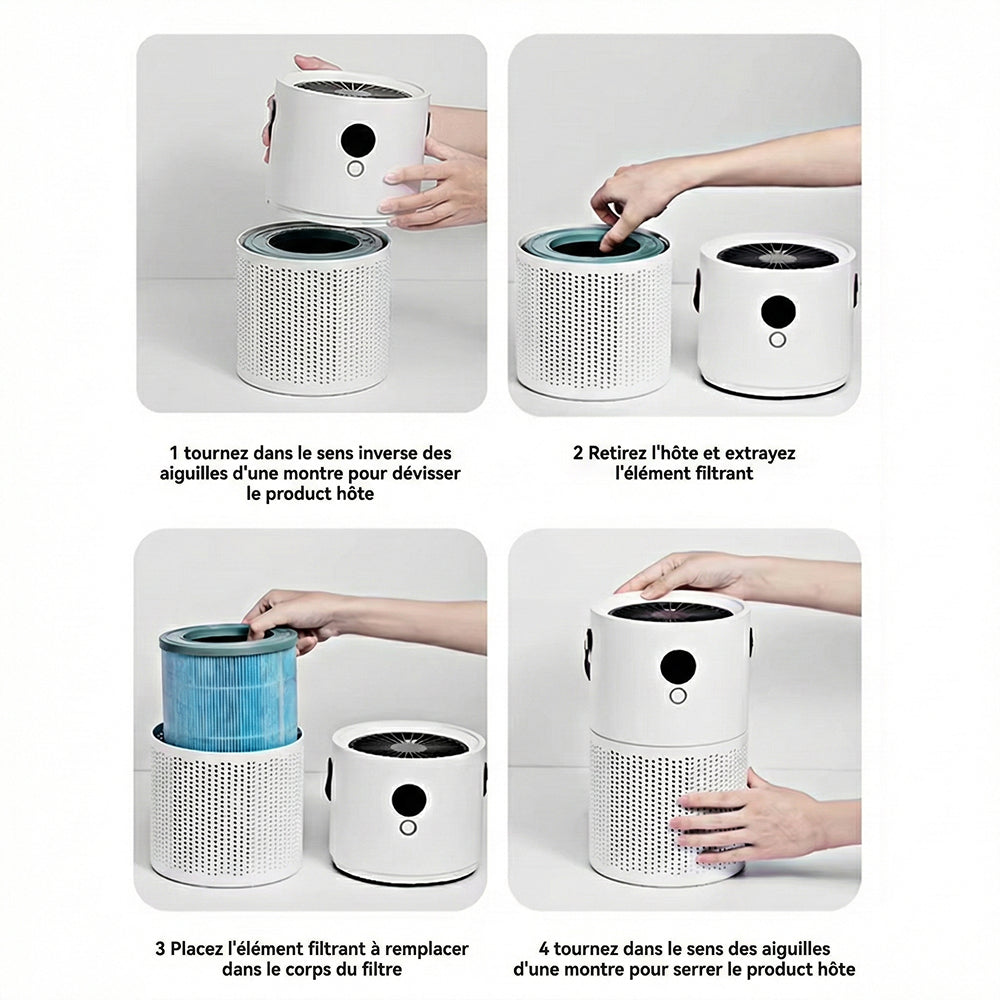 1 tournez dans le sens inverse des aiguilles d'une montre pour dévisser le product hôte

2 Retirez l'hôte et extrayez l'élément filtrant

3 Placez l'élément filtrant à remplacer dans le corps du filtre

4 tournez dans le sens des aiguilles d'une montre pour serrer le product hôte