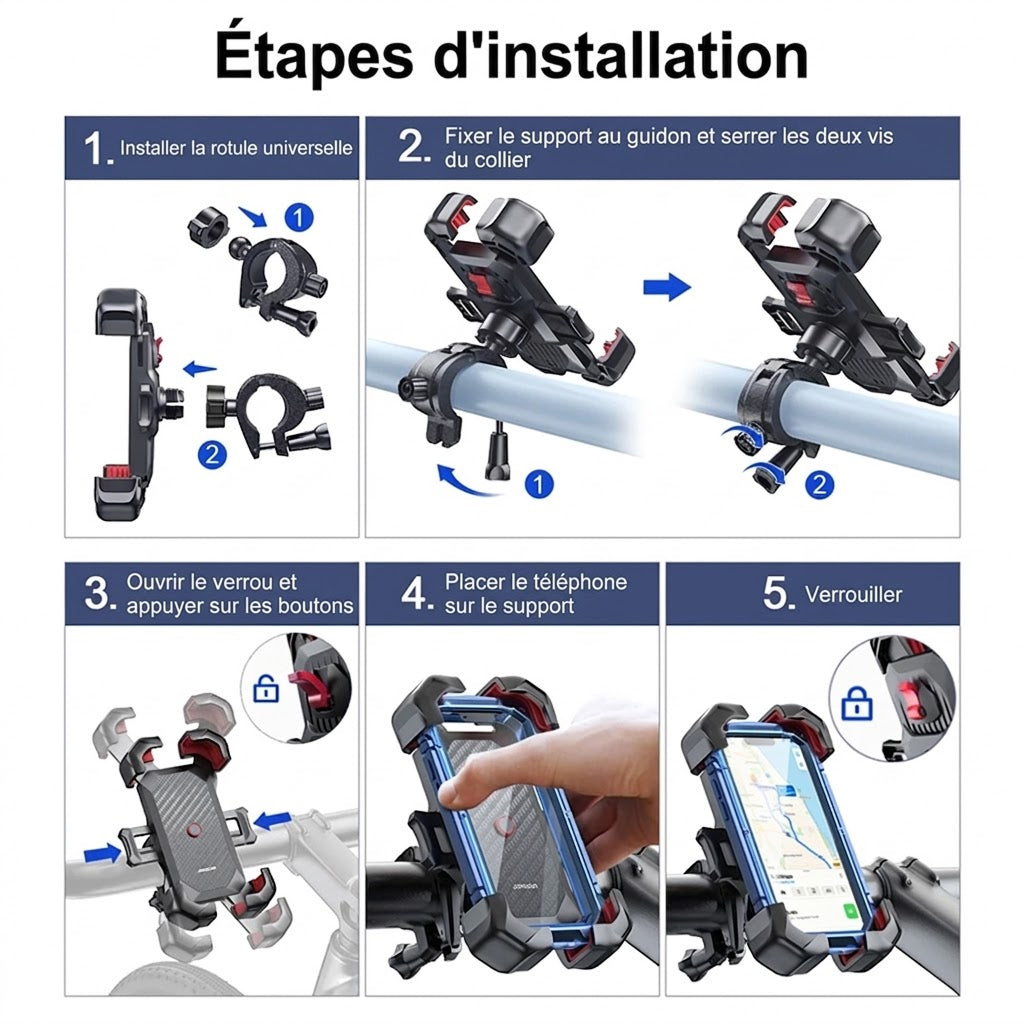 Étapes d'installation

1. Installer la rotule universelle

1

2

2. Fixer le support au guidon et serrer les deux vis du collier

1

2

3. Ouvrir le verrou et appuyer sur les boutons

4. Placer le téléphone sur le support

5. Verrouiller