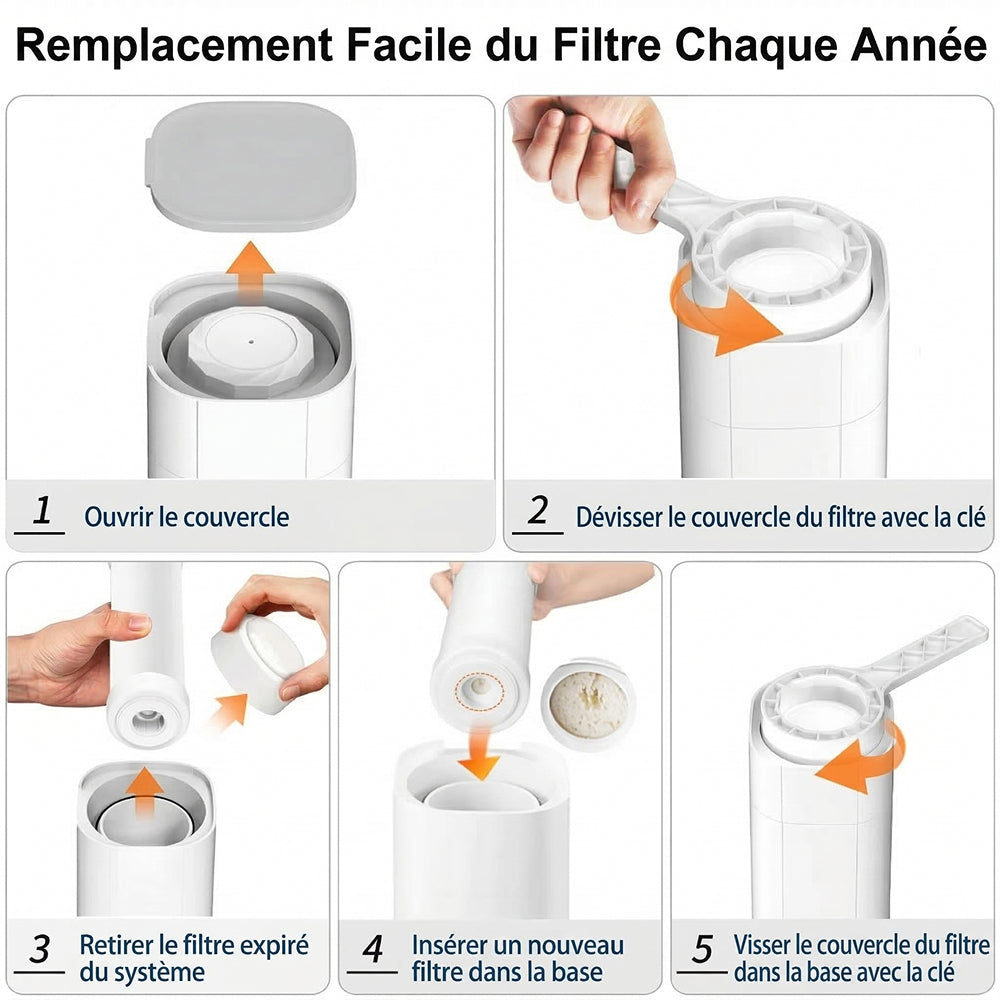 Remplacement Facile du Filtre Chaque Année

1 Ouvrir le couvercle

2 Dévisser le couvercle du filtre avec la clé

3 Retirer le filtre expiré du système

4 Insérer un nouveau filtre dans la base

5 Visser le couvercle du filtre dans la base avec la clé