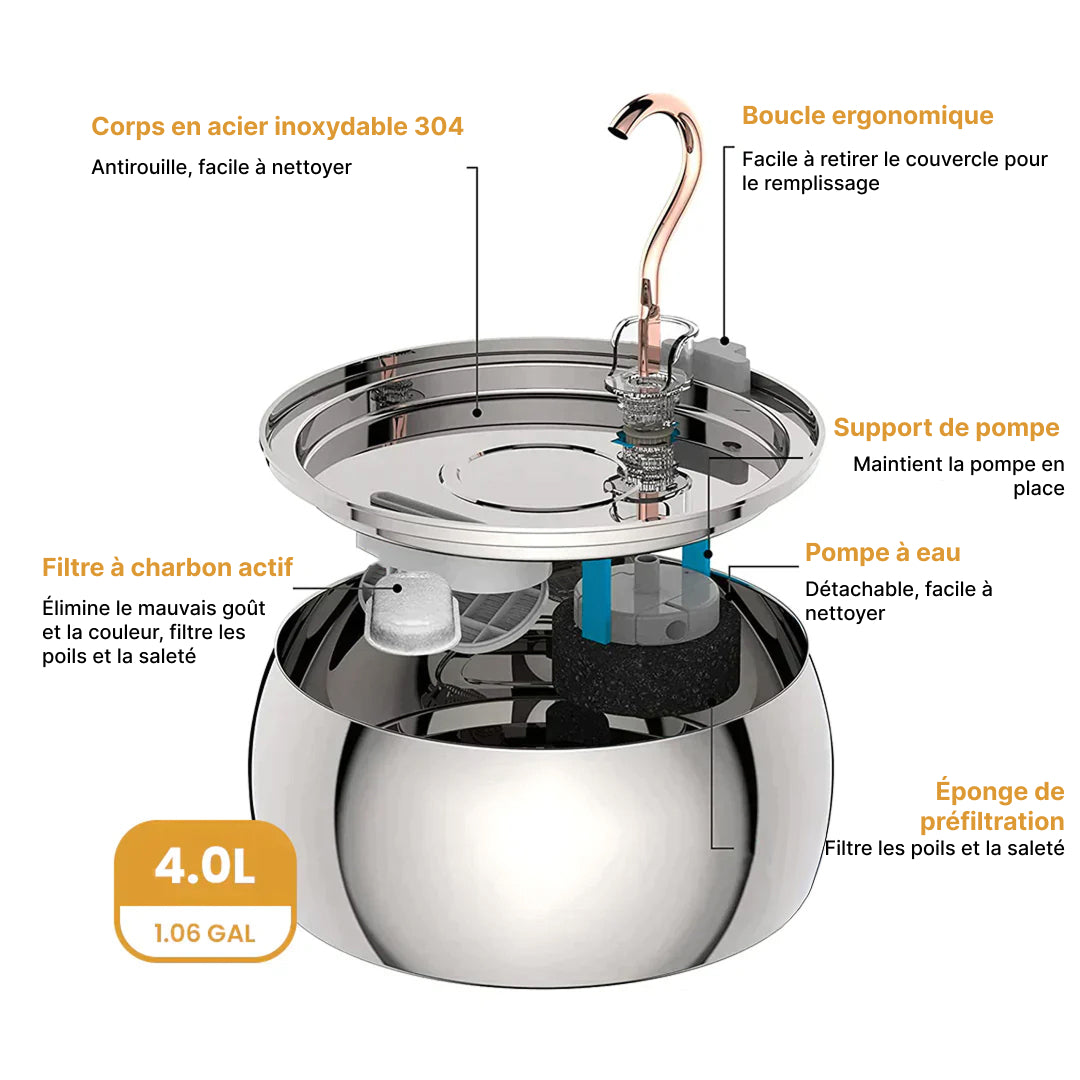 Corps en acier inoxydable 304

Antirouille, facile à nettoyer

Boucle ergonomique

Facile à retirer le couvercle pour le remplissage

Support de pompe

Maintient la pompe en place

Filtre à charbon actif

Élimine le mauvais goût et la couleur, filtre les poils et la saleté

Pompe à eau

Détachable, facile à nettoyer

Éponge de préfiltration

Filtre les poils et la saleté

4.0L

1.06 GAL