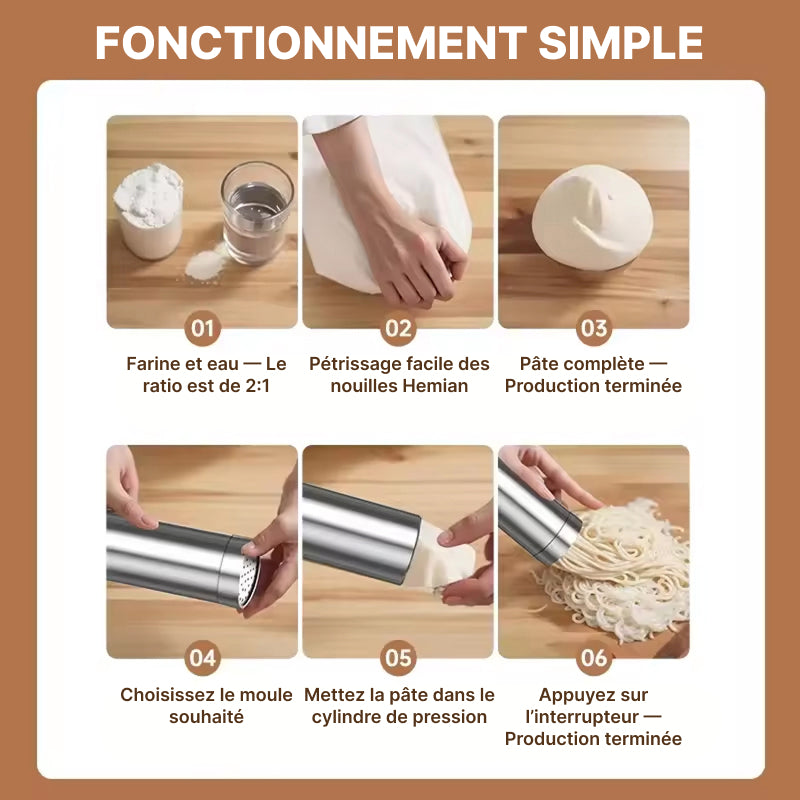 FONCTIONNEMENT SIMPLE

01
Farine et eau — Le ratio est de 2:1

02
Pétrissage facile des nouilles Hemian

03
Pâte complète — Production terminée

04
Choisissez le moule souhaité

05
Mettez la pâte dans le cylindre de pression

06
Appuyez sur l'interrupteur — Production terminée