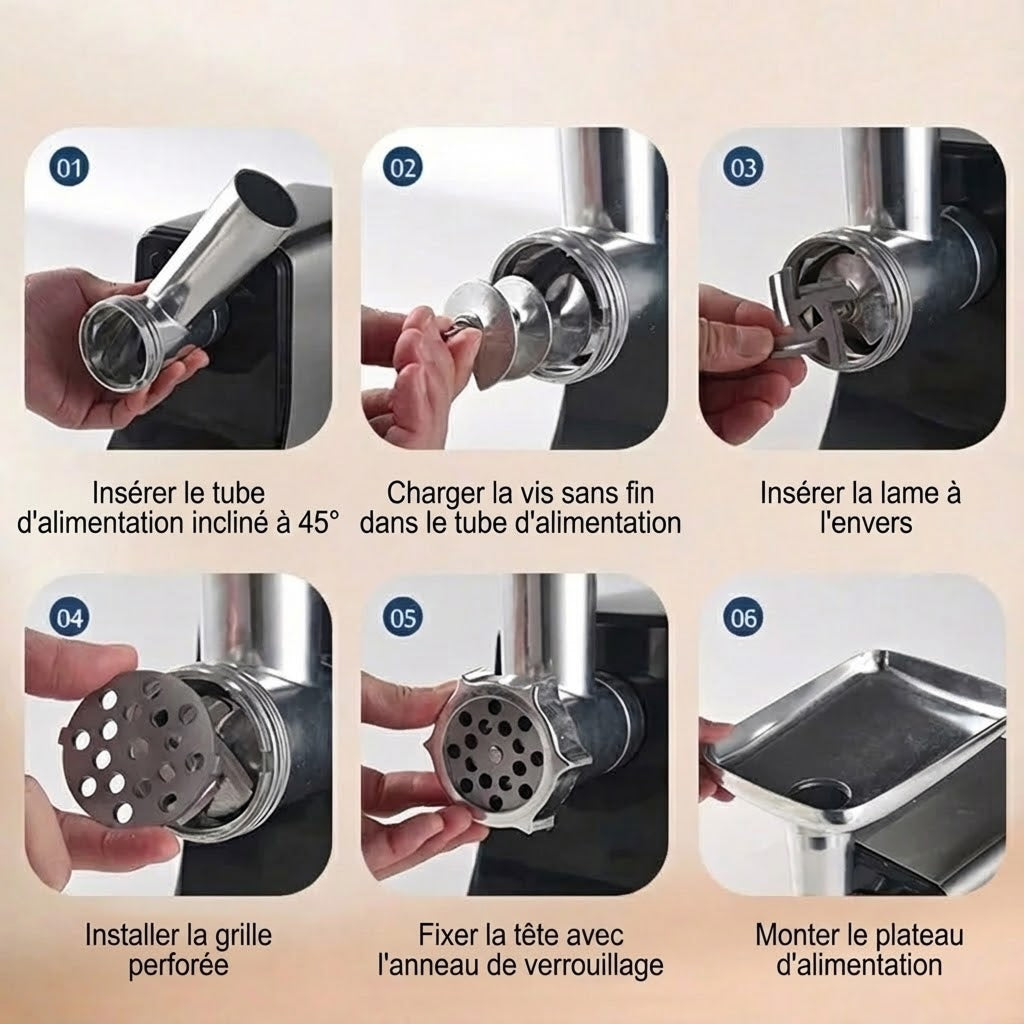 01

Insérer le tube d'alimentation incliné à 45°

02

Charger la vis sans fin dans le tube d'alimentation

03

Insérer la lame à l'envers

04

Installer la grille perforée

05

Fixer la tête avec l'anneau de verrouillage

06

Monter le plateau d'alimentation