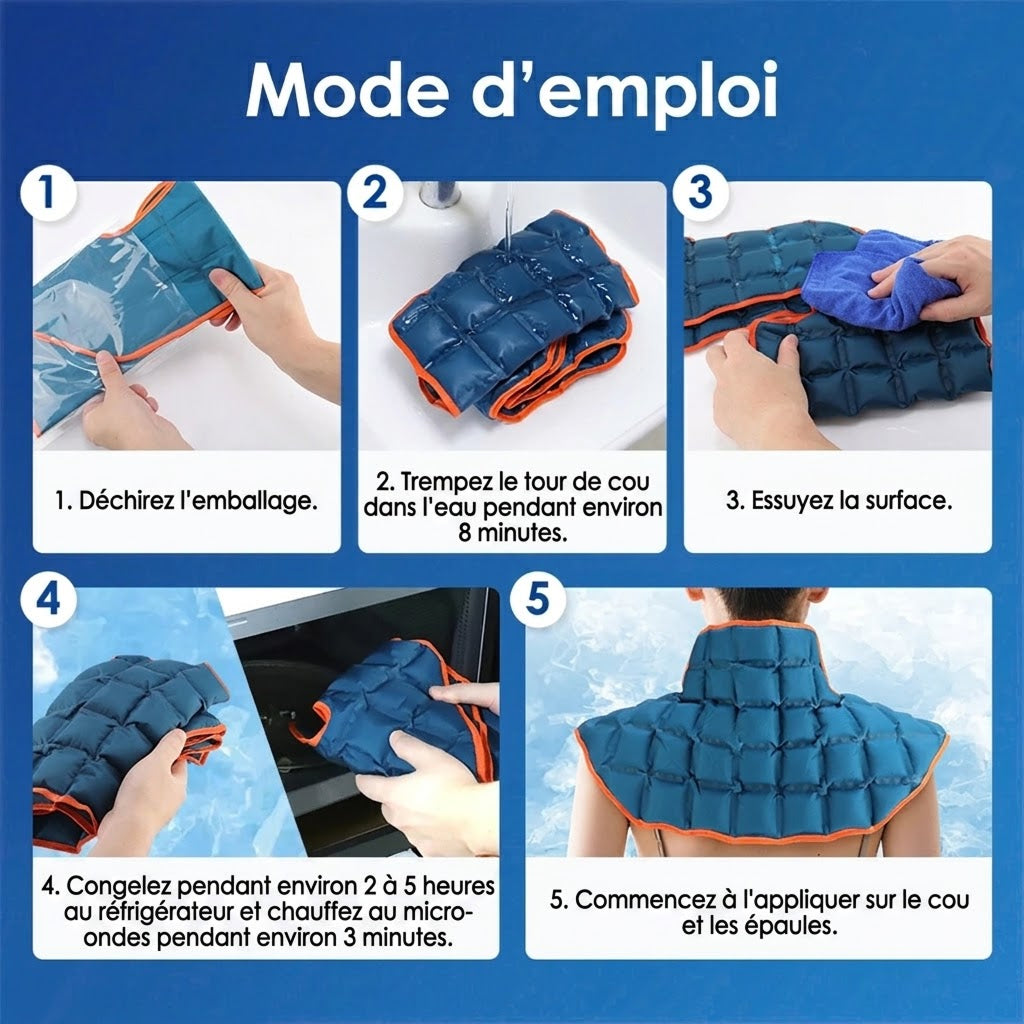 Mode d'emploi

1

1. Déchirez l'emballage.

2

2. Trempez le tour de cou dans l'eau pendant environ 8 minutes.

3

3. Essuyez la surface.

4

4. Congelez pendant environ 2 à 5 heures au réfrigérateur et chauffez au micro-ondes pendant environ 3 minutes.

5

5. Commencez à l'appliquer sur le cou et les épaules.