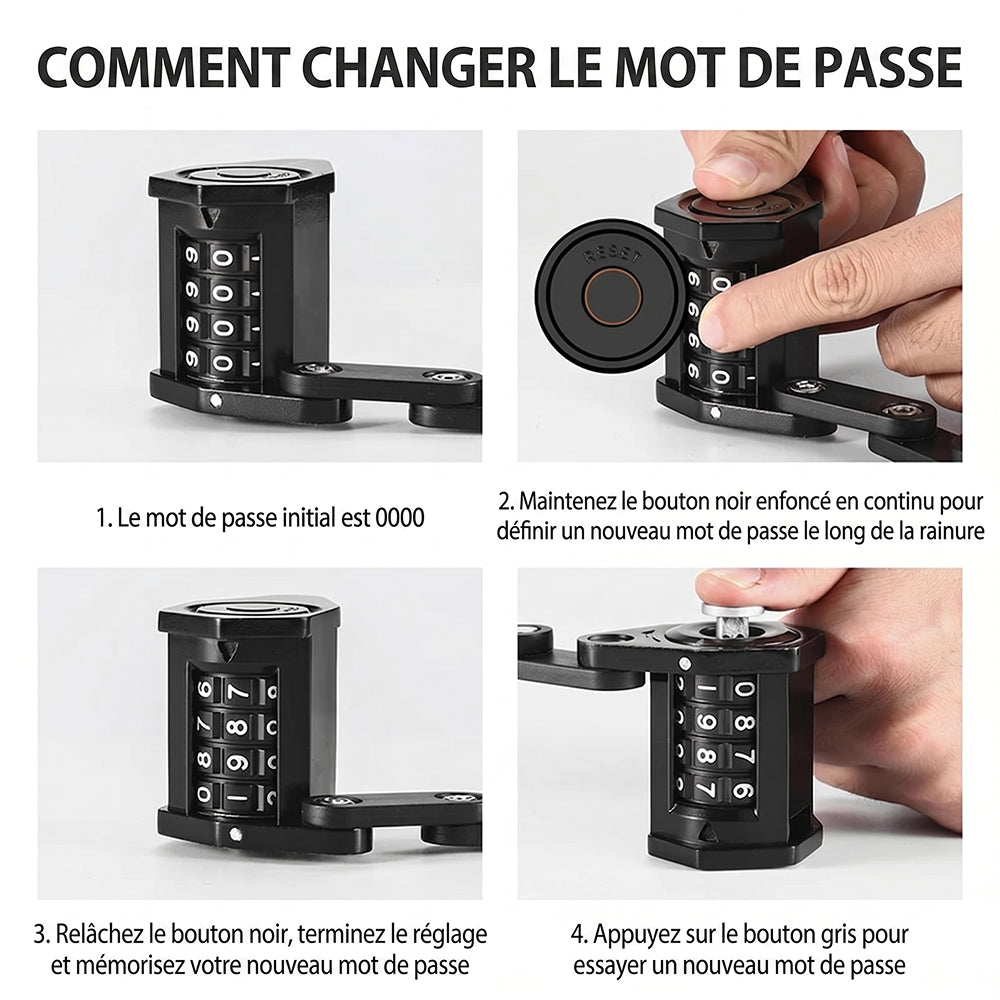 COMMENT CHANGER LE MOT DE PASSE

RESET

1. Le mot de passe initial est 0000

2. Maintenez le bouton noir enfoncé en continu pour définir un nouveau mot de passe le long de la rainure

3. Relâchez le bouton noir, terminez le réglage et mémorisez votre nouveau mot de passe

4. Appuyez sur le bouton gris pour essayer un nouveau mot de passe