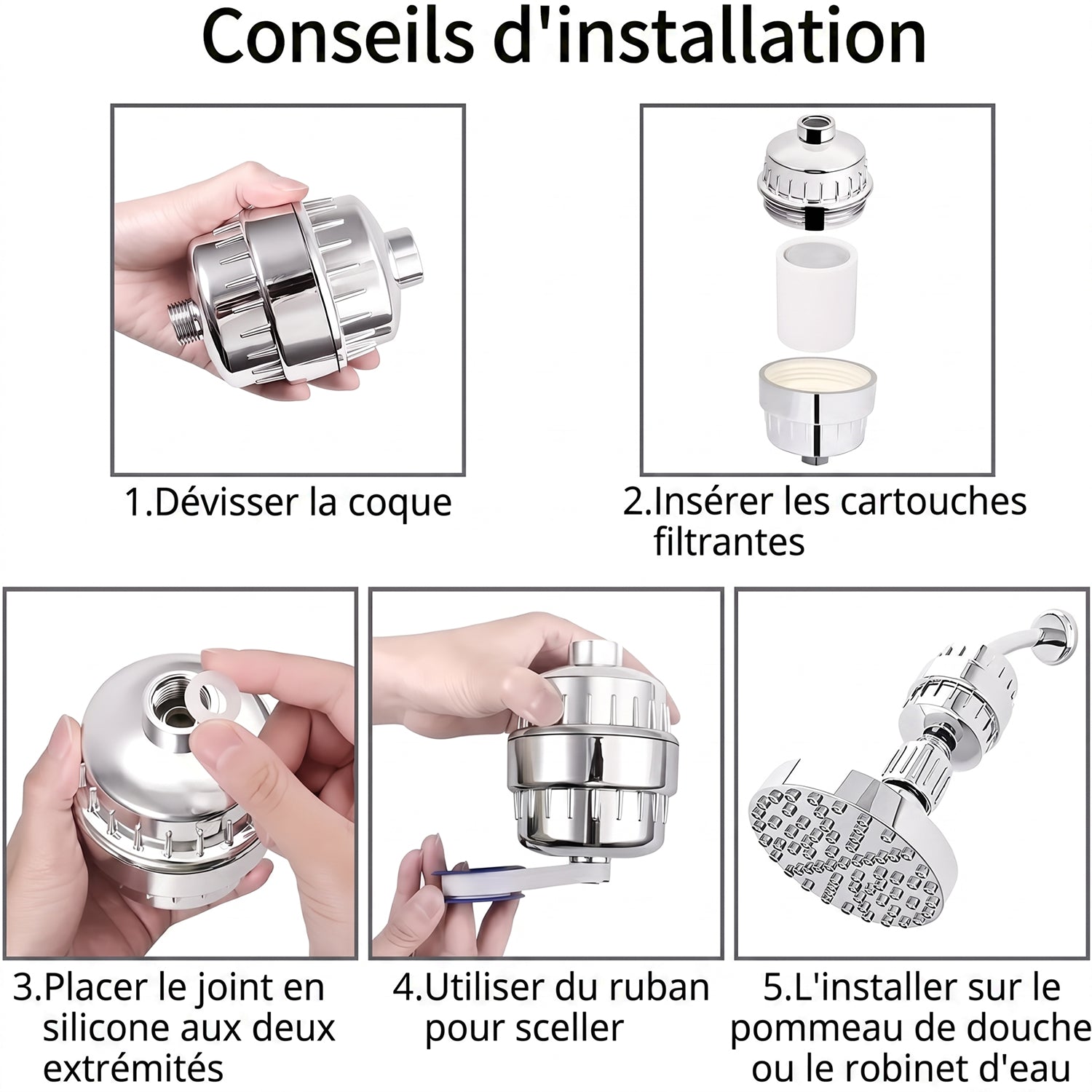 Conseils d'installation

1.Dévisser la coque

2.Insérer les cartouches filtrantes

3.Placer le joint en silicone aux deux extrémités

4.Utiliser du ruban pour sceller

5.L'installer sur le pommeau de douche ou le robinet d'eau