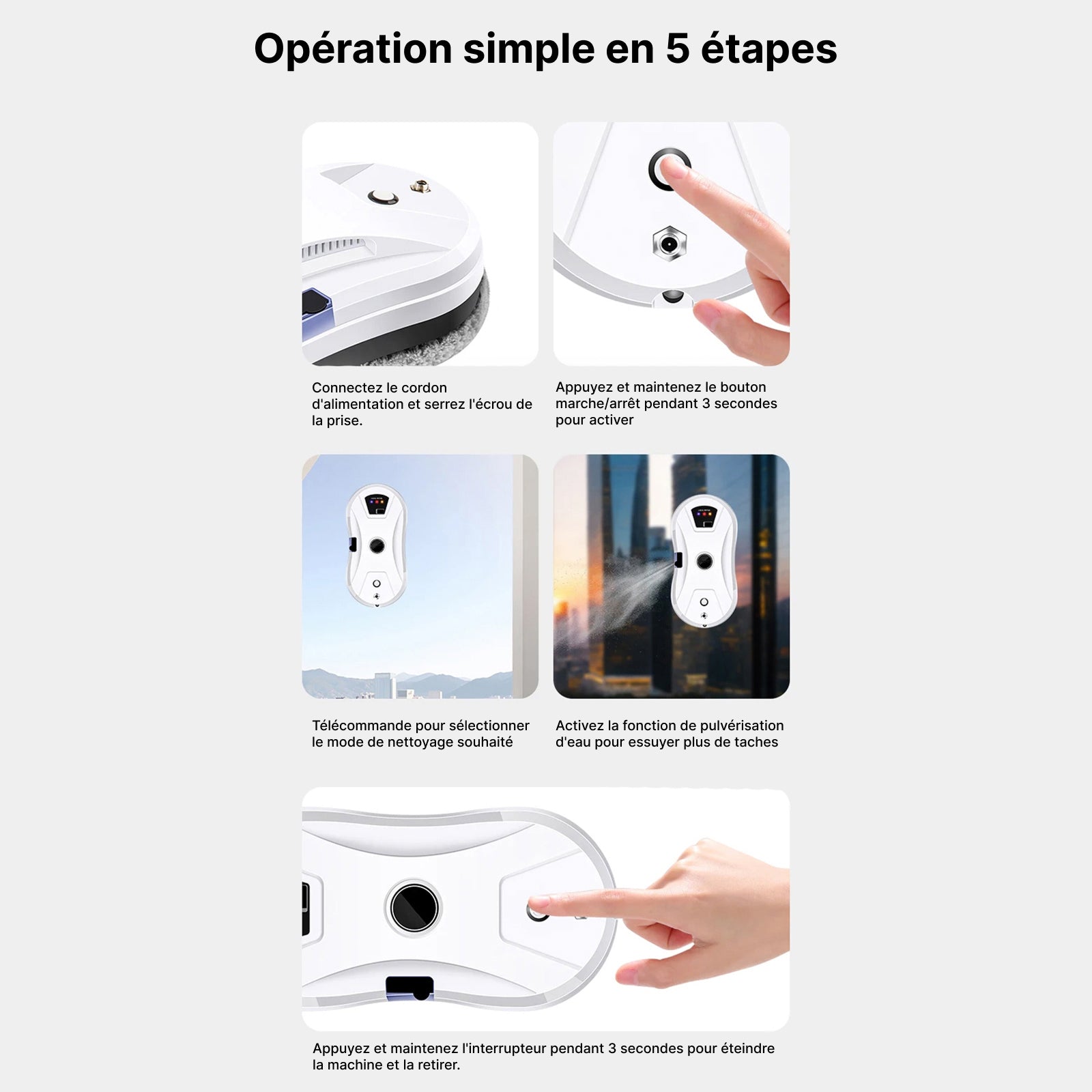 Opération simple en 5 étapes

Connectez le cordon d'alimentation et serrez l'écrou de la prise.

Appuyez et maintenez le bouton marche/arrêt pendant 3 secondes pour activer

Télécommande pour sélectionner le mode de nettoyage souhaité

Activez la fonction de pulvérisation d'eau pour essuyer plus de taches

Appuyez et maintenez l'interrupteur pendant 3 secondes pour éteindre la machine et la retirer.