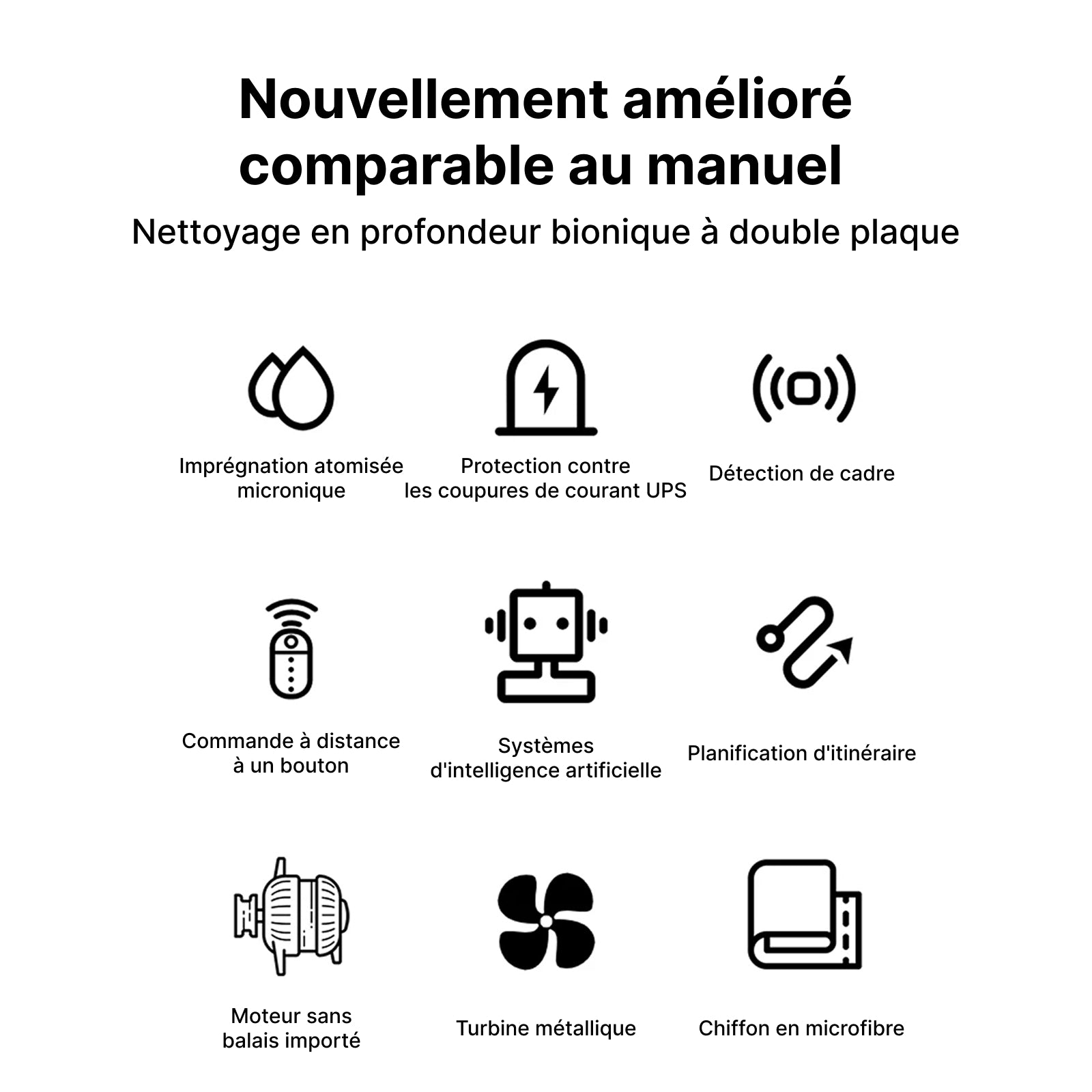 Nouvellement amélioré comparable au manuel

Nettoyage en profondeur bionique à double plaque

Imprégnation atomisée micronique

Protection contre les coupures de courant UPS

Détection de cadre

Commande à distance à un bouton

Systèmes d'intelligence artificielle

Planification d'itinéraire

Moteur sans balais importé

Turbine métallique

Chiffon en microfibre