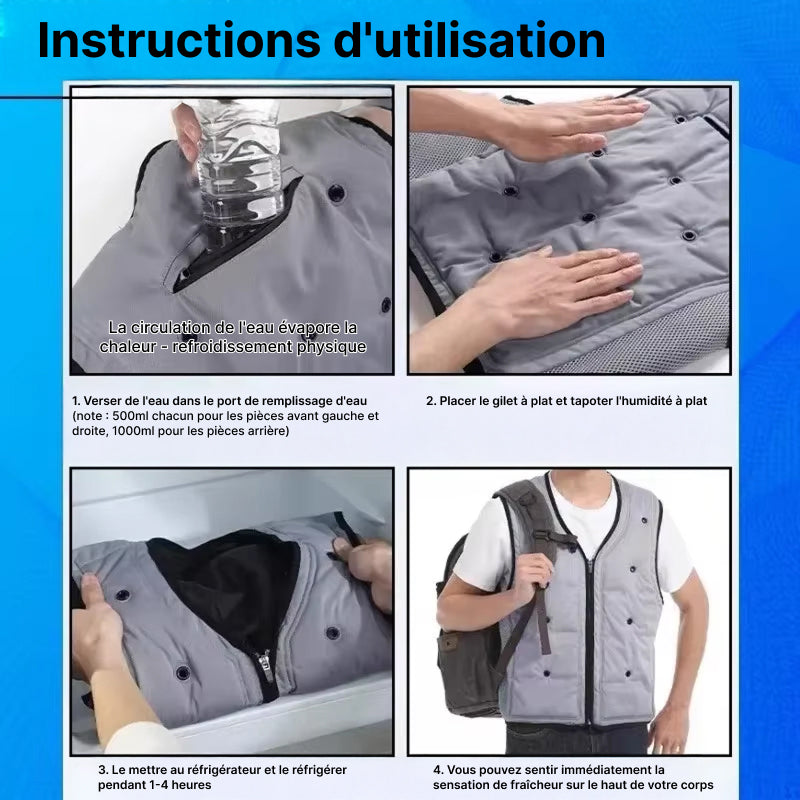 Instructions d'utilisation

La circulation de l'eau évapore la chaleur - refroidissement physique

1. Verser de l'eau dans le port de remplissage d'eau (note : 500ml chacun pour les pièces avant gauche et droite, 1000ml pour les pièces arrière)

2. Placer le gilet à plat et tapoter l'humidité à plat

3. Le mettre au réfrigérateur et le réfrigérer pendant 1-4 heures

4. Vous pouvez sentir immédiatement la sensation de fraîcheur sur le haut de votre corps