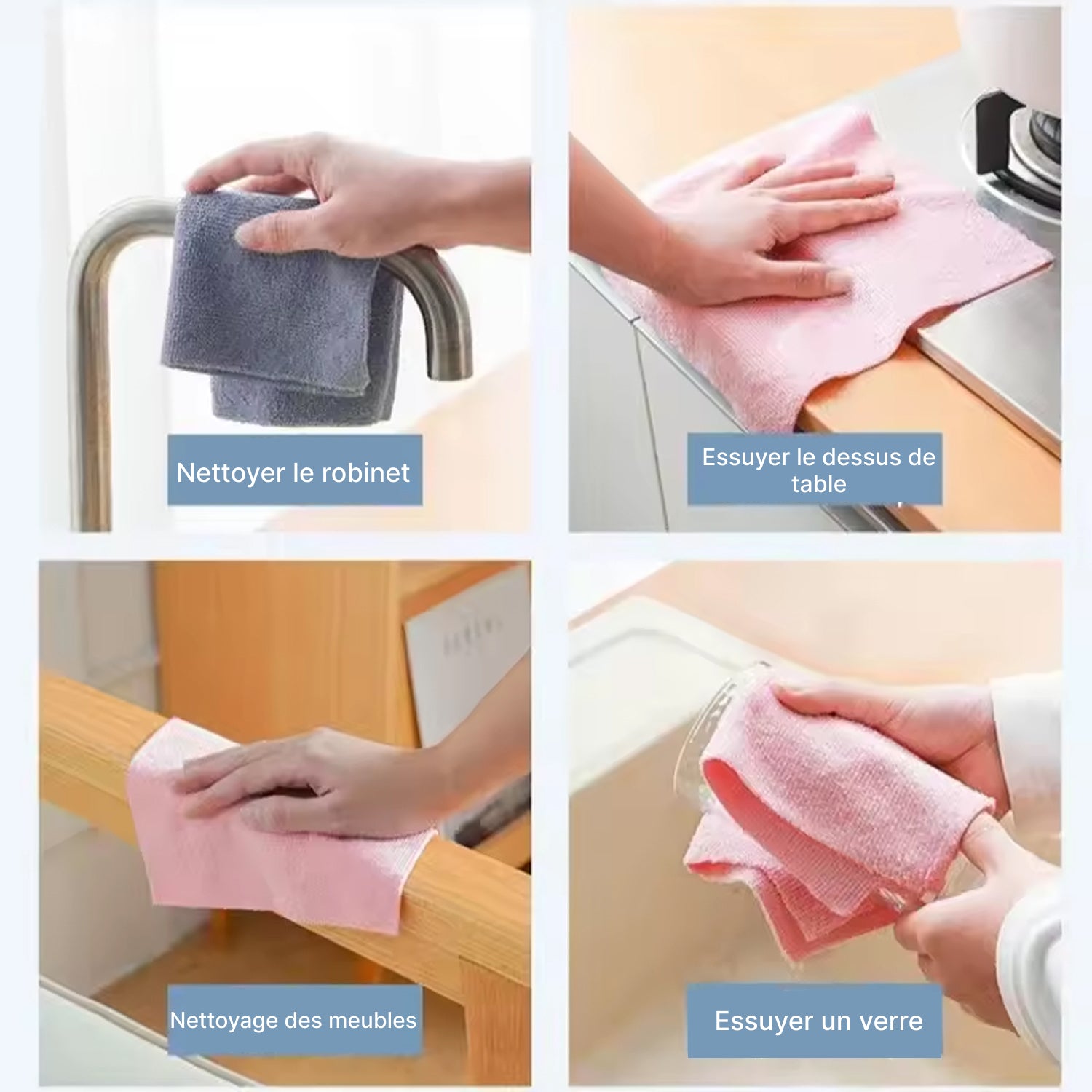 Nettoyer le robinet

Essuyer le dessus de table

Nettoyage des meubles

Essuyer un verre