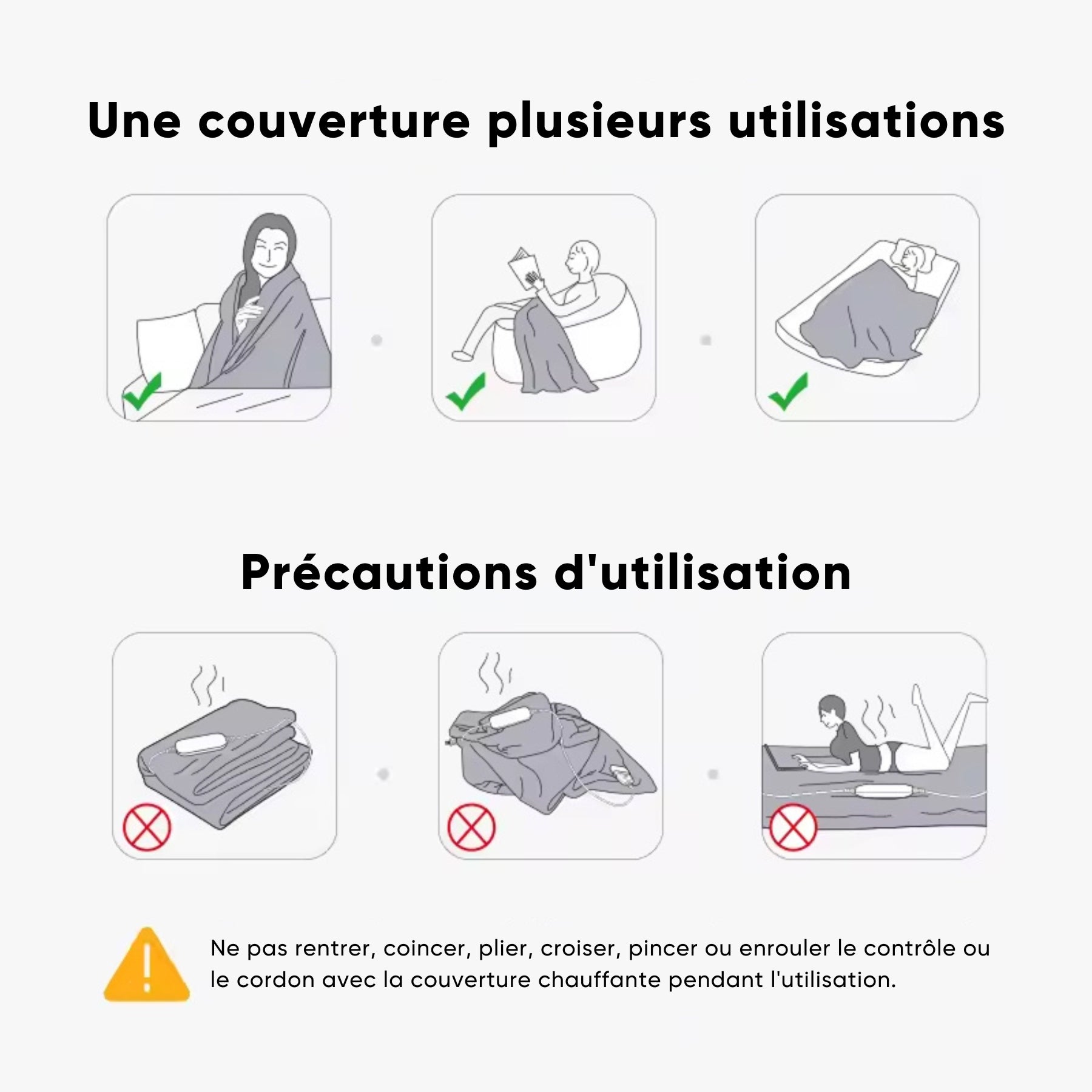 Une couverture plusieurs utilisations

Précautions d'utilisation

Ne pas rentrer, coincer, plier, croiser, pincer ou enrouler le contrôle ou le cordon avec la couverture chauffante pendant l'utilisation.