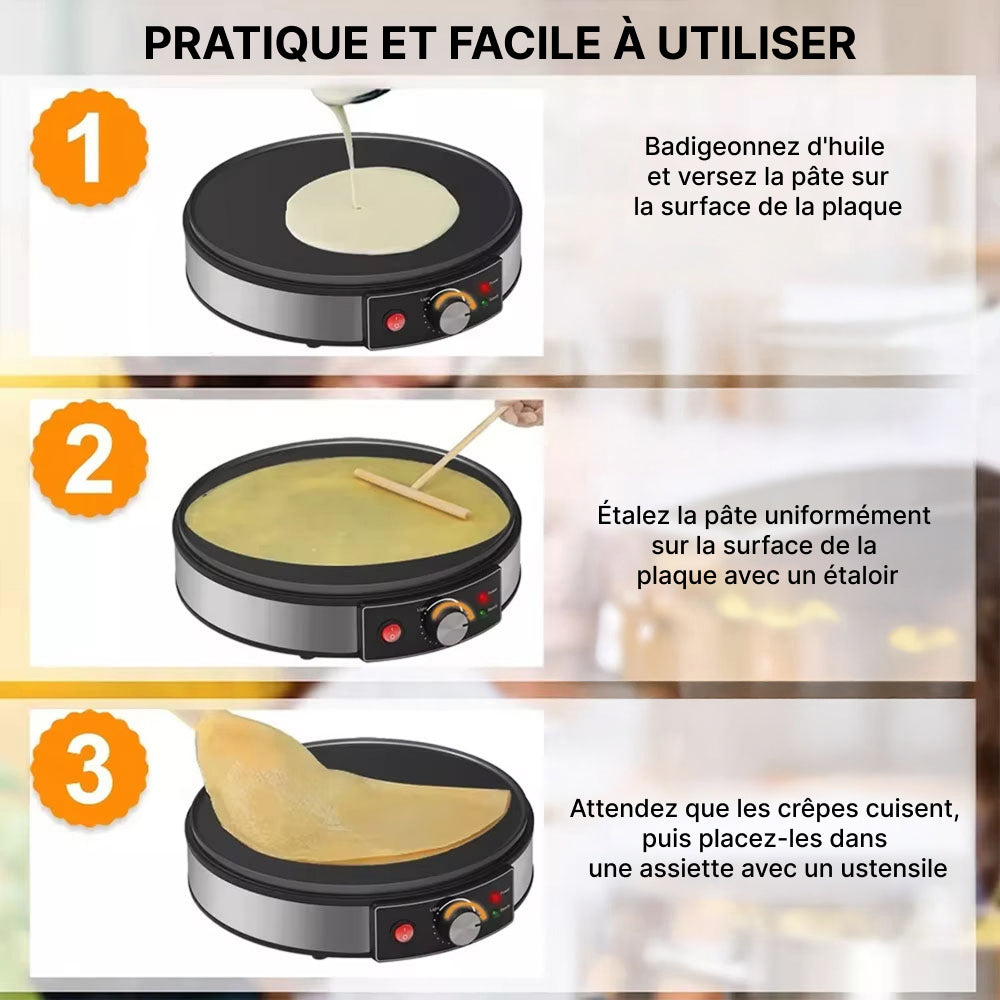 PRATIQUE ET FACILE À UTILISER

1

Badigeonnez d'huile et versez la pâte sur la surface de la plaque

2

Étalez la pâte uniformément sur la surface de la plaque avec un étaloir

3

Attendez que les crêpes cuisent, puis placez-les dans une assiette avec un ustensile