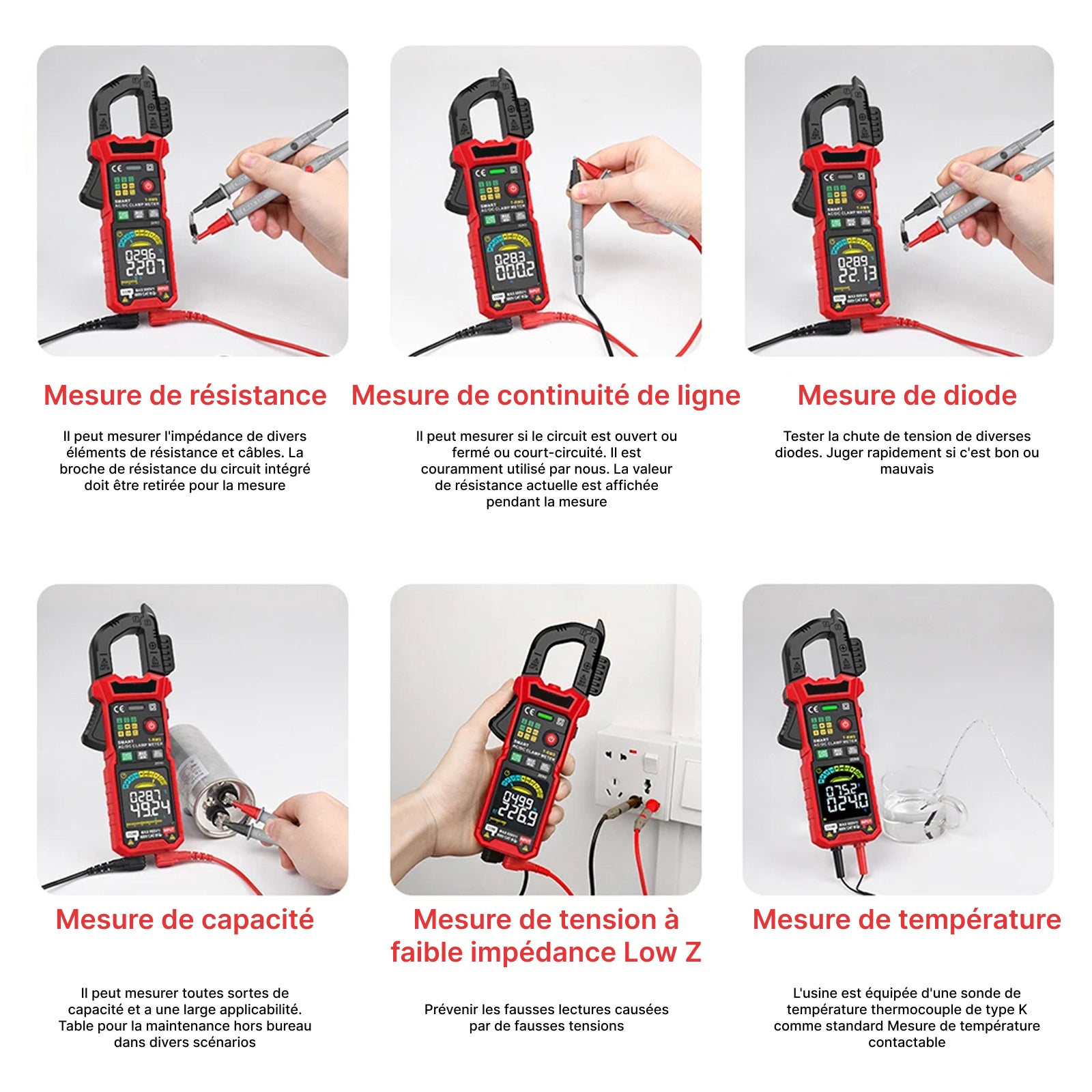 Mesure de résistance

Il peut mesurer l'impédance de divers éléments de résistance et câbles. La broche de résistance du circuit intégré doit être retirée pour la mesure

Mesure de continuité de ligne

Il peut mesurer si le circuit est ouvert ou fermé ou court-circuité. Il est couramment utilisé par nous. La valeur de résistance actuelle est affichée pendant la mesure

Mesure de diode

Tester la chute de tension de diverses diodes. Juger rapidement si c'est bon ou mauvais

Mesure de capacité

Il peut mesurer toutes sortes de capacité et a une large applicabilité. Table pour la maintenance hors bureau dans divers scénarios

Mesure de tension à faible impédance Low Z

Prévenir les fausses lectures causées par de fausses tensions

Mesure de température

L'usine est équipée d'une sonde de température thermocouple de type K comme standard Mesure de température contactable