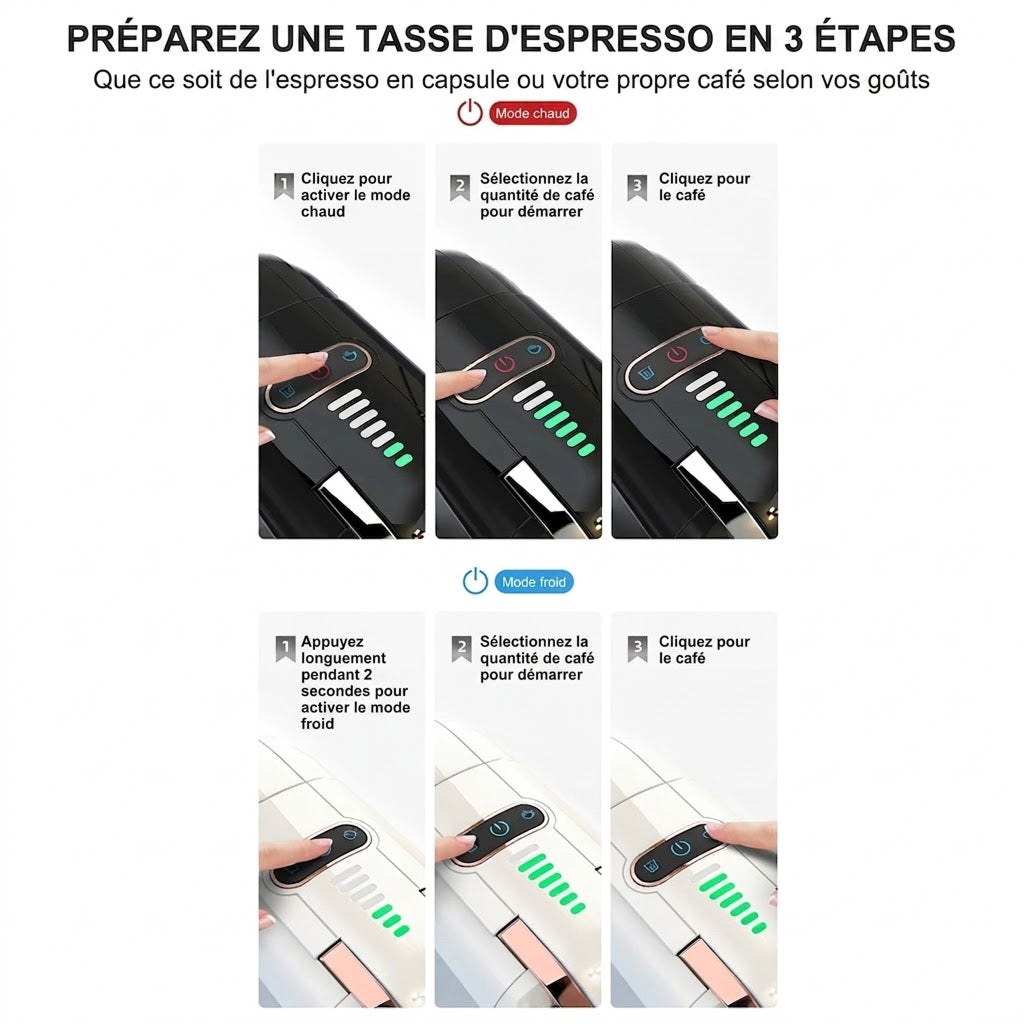 PRÉPAREZ UNE TASSE D'ESPRESSO EN 3 ÉTAPES

Que ce soit de l'espresso en capsule ou votre propre café selon vos goûts

Mode chaud

1 Cliquez pour activer le mode chaud

2 Sélectionnez la quantité de café pour démarrer

3 Cliquez pour le café

Mode froid

1 Appuyez longuement pendant 2 secondes pour activer le mode froid

2 Sélectionnez la quantité de café pour démarrer

3 Cliquez pour le café