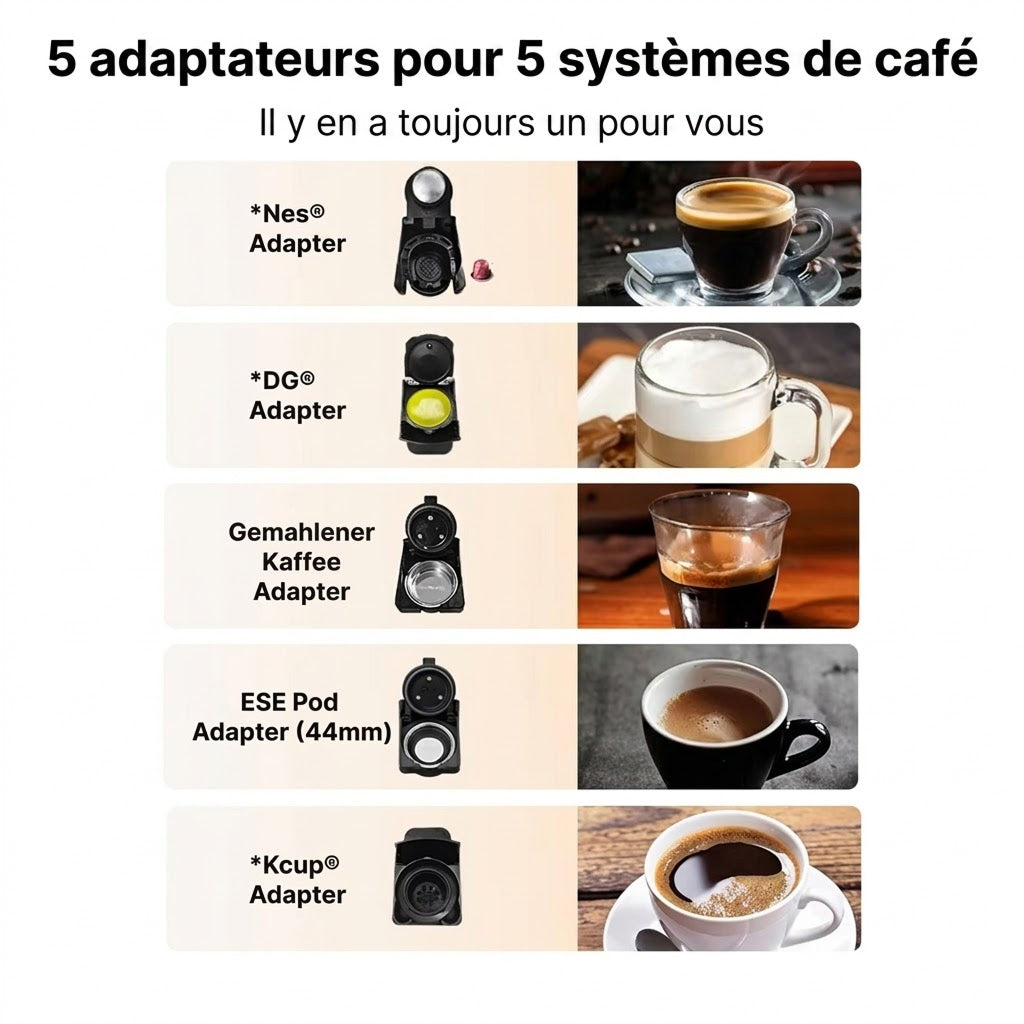 5 adaptateurs pour 5 systèmes de café

Il y en a toujours un pour vous

*Nes®
Adapter

*DG®
Adapter

Gemahlener
Kaffee
Adapter

ESE Pod
Adapter (44mm)

*Kcup®
Adapter