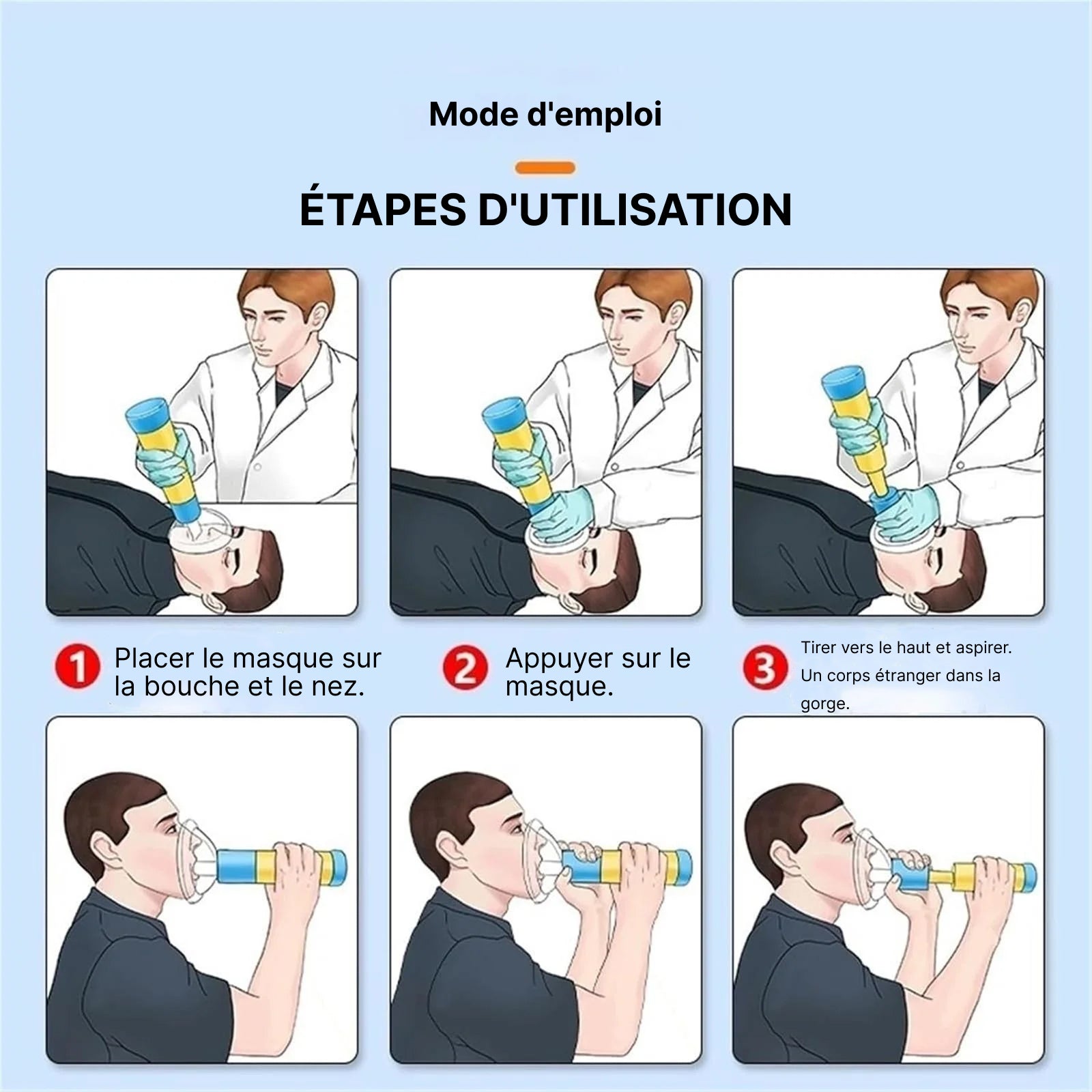 Mode d'emploi

ÉTAPES D'UTILISATION

1 Placer le masque sur la bouche et le nez.

2 Appuyer sur le masque.

3 Tirer vers le haut et aspirer. Un corps étranger dans la gorge.