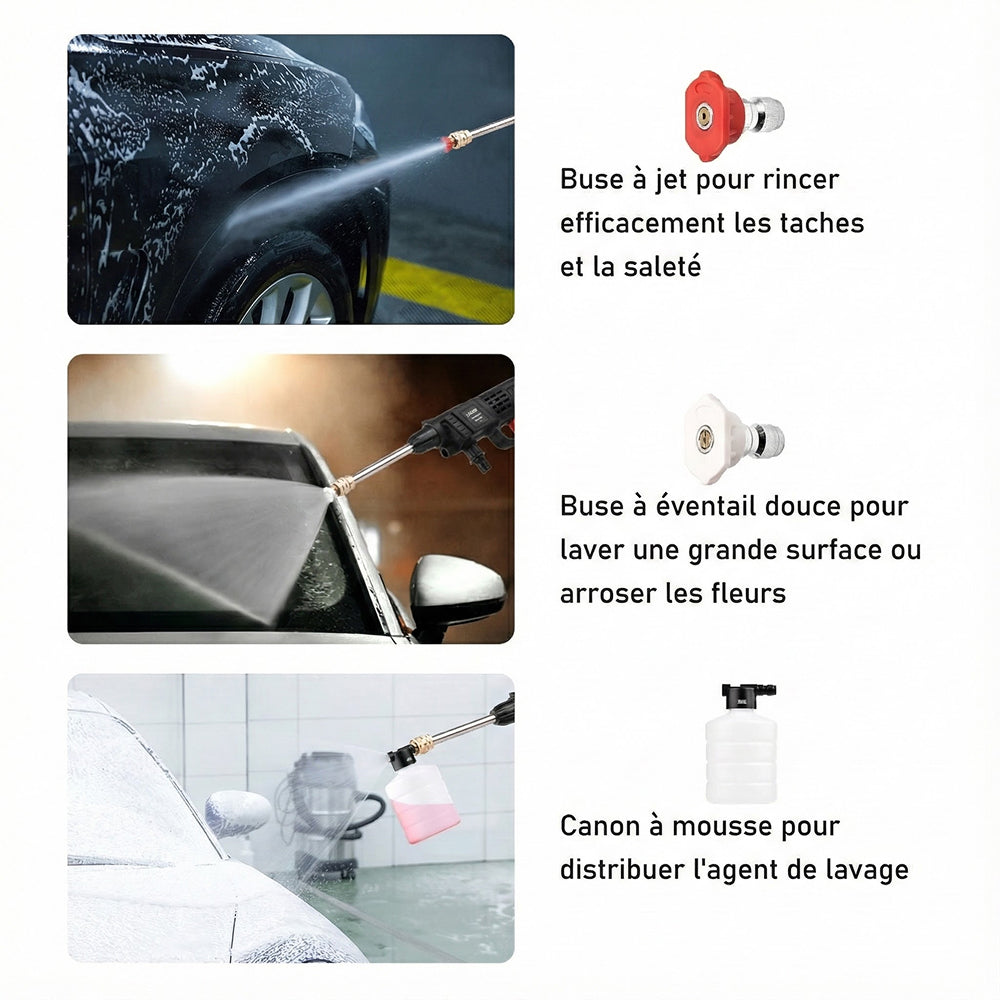 Buse à jet pour rincer efficacement les taches et la saleté

Buse à éventail douce pour laver une grande surface ou arroser les fleurs

Canon à mousse pour distribuer l'agent de lavage