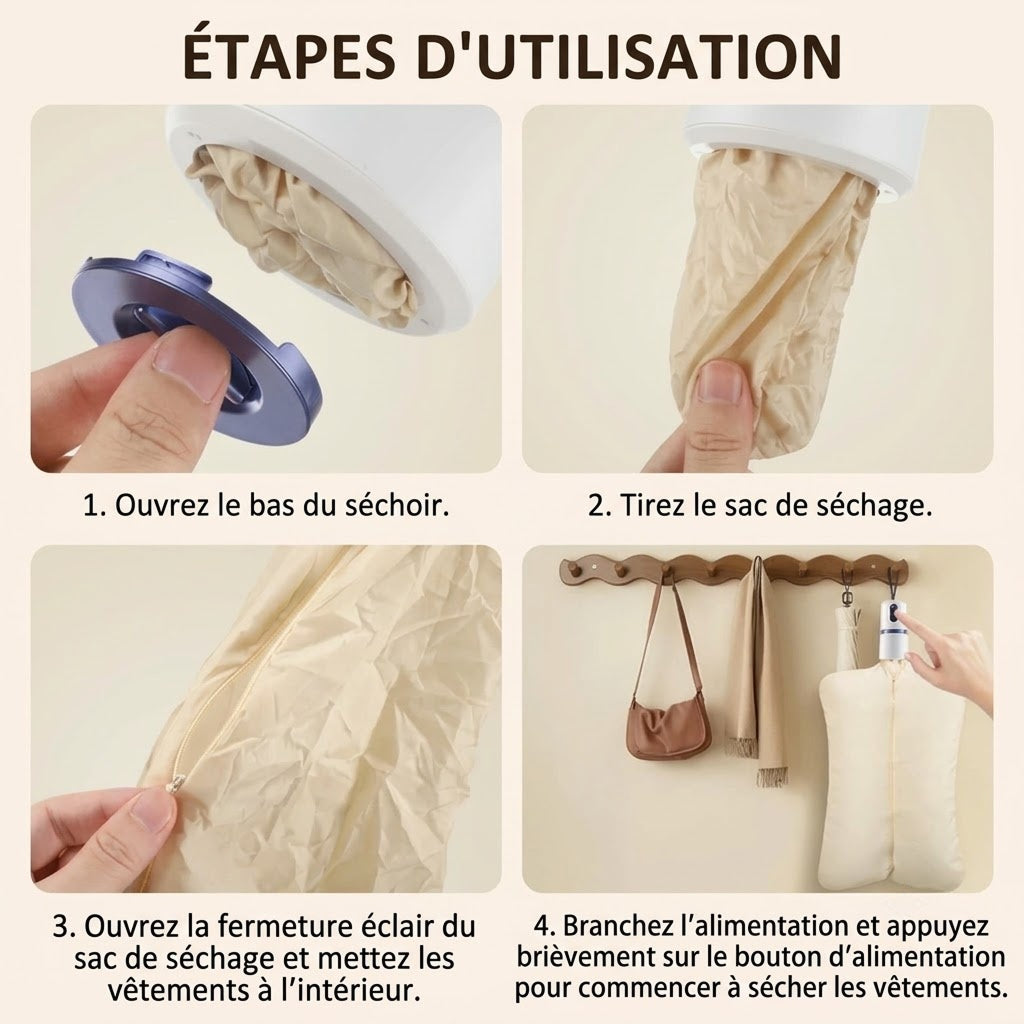 ÉTAPES D'UTILISATION

1. Ouvrez le bas du séchoir.

2. Tirez le sac de séchage.

3. Ouvrez la fermeture éclair du sac de séchage et mettez les vêtements à l’intérieur.

4. Branchez l’alimentation et appuyez brièvement sur le bouton d’alimentation pour commencer à sécher les vêtements.