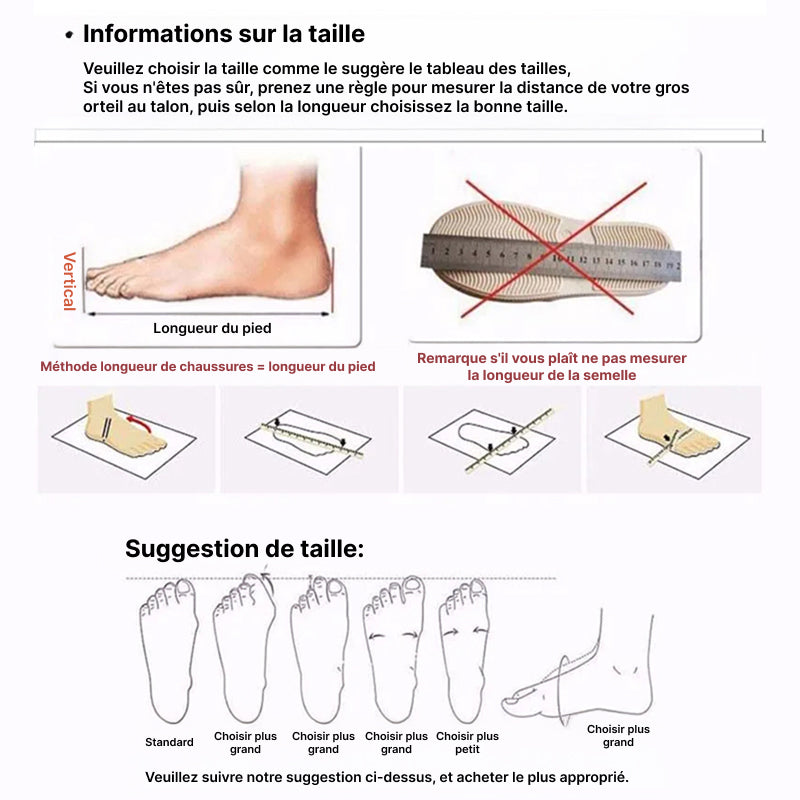 • Informations sur la taille

Veuillez choisir la taille comme le suggère le tableau des tailles, Si vous n'êtes pas sûr, prenez une règle pour mesurer la distance de votre gros orteil au talon, puis selon la longueur choisissez la bonne taille.

Vertical

Longueur du pied

1 2 3 4 5 6 7 8 9 10 11 12 13 14 15 16 17 18 19 2

Méthode longueur de chaussures = longueur du pied

Remarque s'il vous plaît ne pas mesurer la longueur de la semelle

Suggestion de taille:

Standard

Choisir plus grand

Choisir plus grand

Choisir plus grand

Choisir plus petit

Choisir plus grand

Veuillez suivre notre suggestion ci-dessus, et acheter le plus approprié.